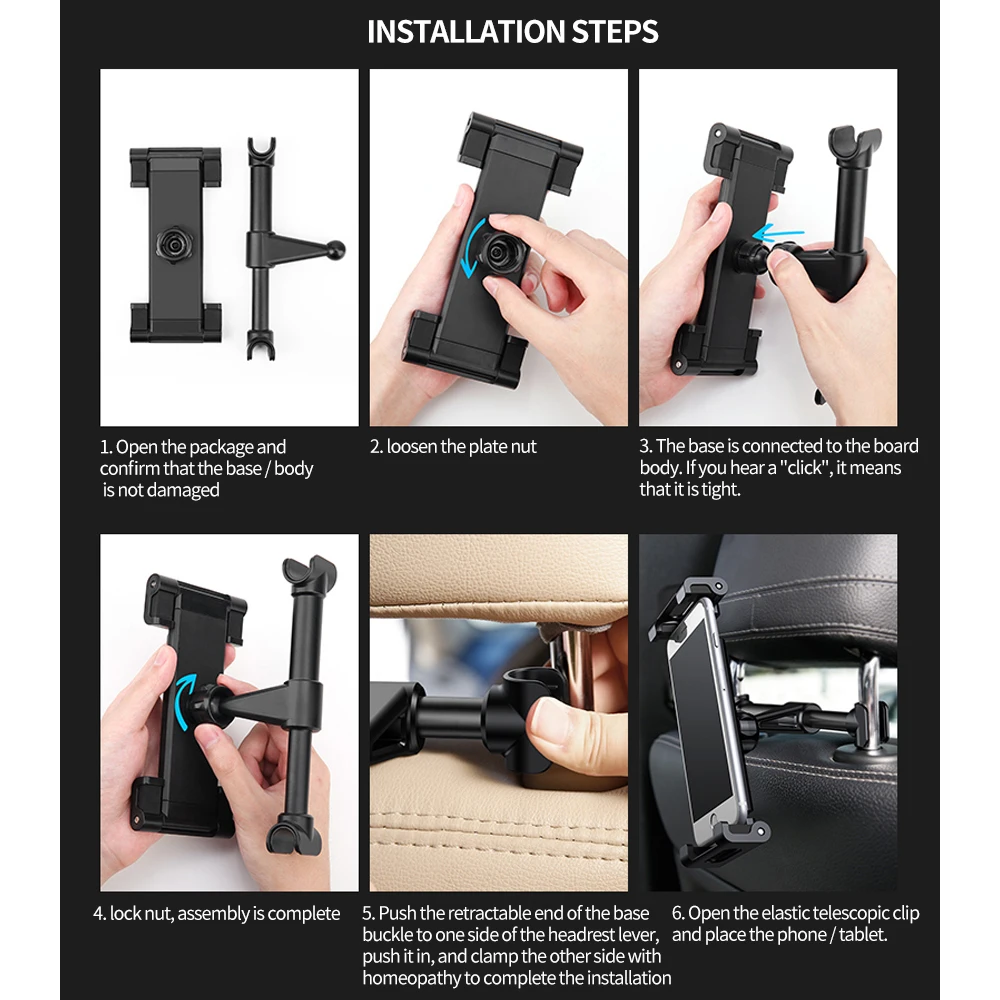 INSTALLATION STEPS

1. Open the package and confirm that the base / body is not damaged

2. loosen the plate nut

3. The base is connected to the board body. If you hear a "click", it means that it is tight.

4. lock nut, assembly is complete

5. Push the retractable end of the base buckle to one side of the headrest lever, push it in, and clamp the other side with homeopathy to complete the installation

6. Open the elastic telescopic clip and place the phone / tablet.