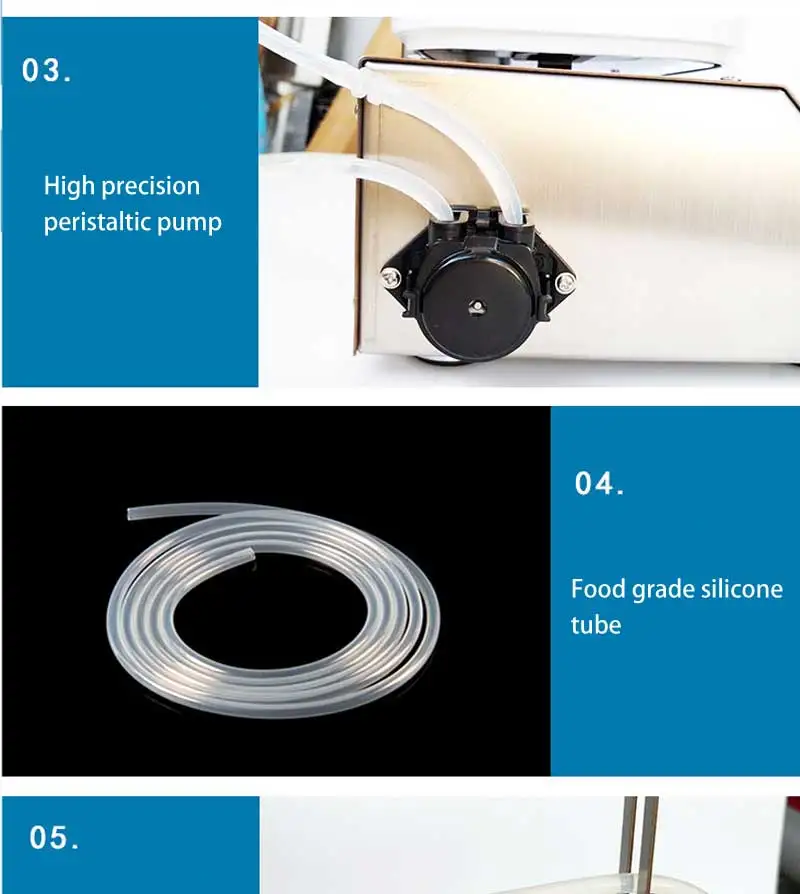 03.

High precision peristaltic pump

04.

Food grade silicone tube

05.