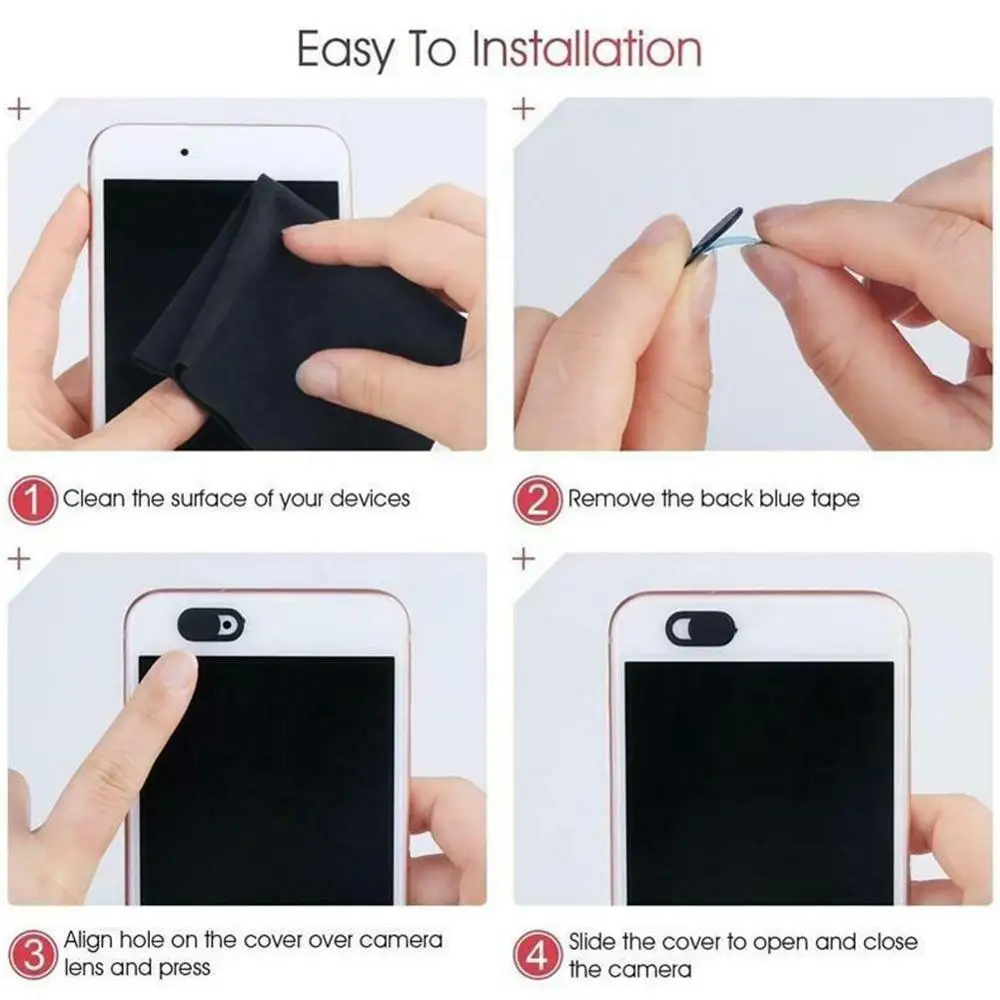 Easy To Installation

1 Clean the surface of your devices

2 Remove the back blue tape

3 Align hole on the cover over camera lens and press

4 Slide the cover to open and close the camera