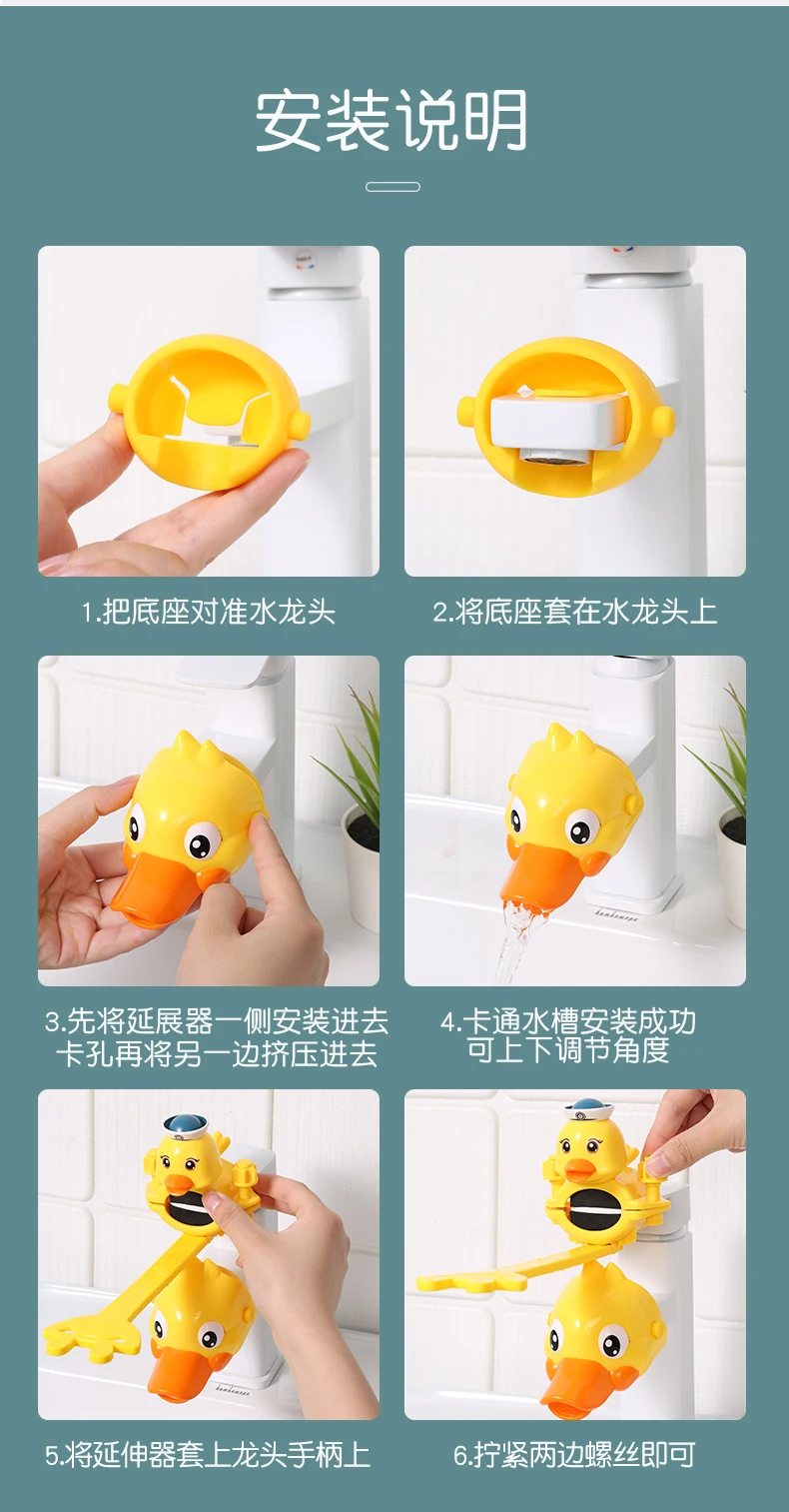 安装说明

1.把底座对准水龙头

2.将底座套在水龙头上

3.先将延展器一侧安装进去卡孔再将另一边挤压进去

4.卡通水槽安装成功可上下调节角度

5.将延伸器套上龙头手柄上

6.拧紧两边螺丝即可