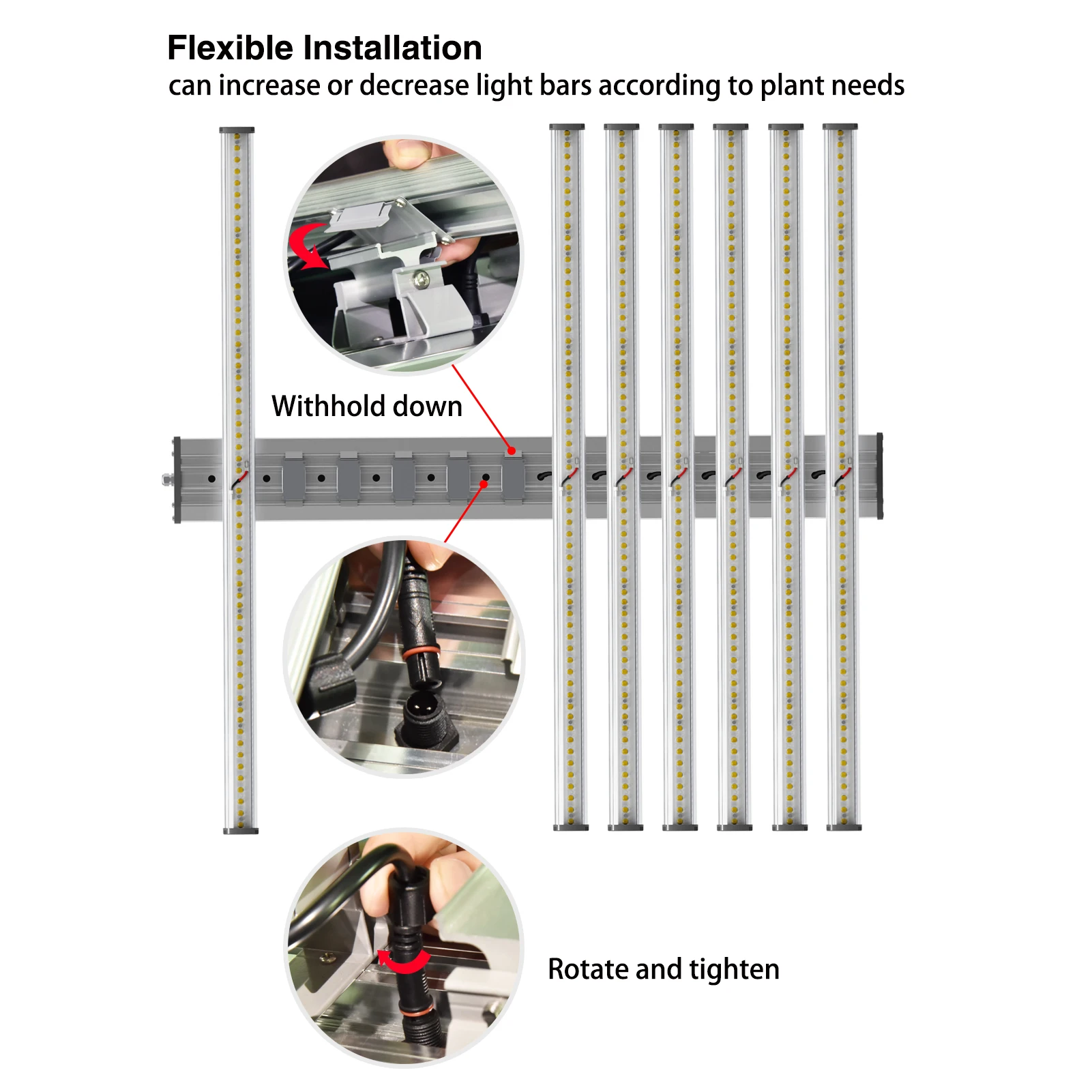 Flexible Installation
can increase or decrease light bars according to plant needs

Withhold down

Rotate and tighten