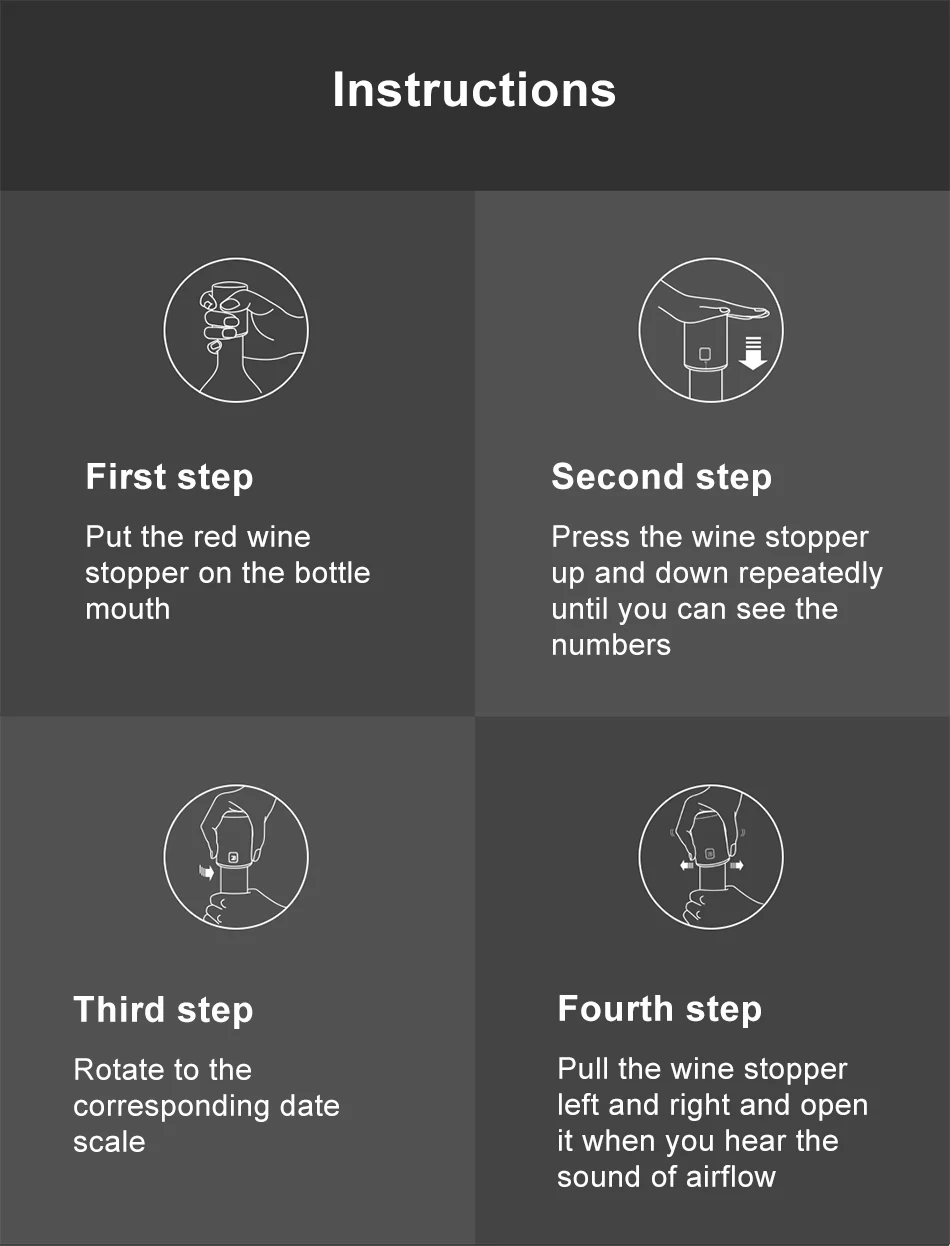 Instructions

First step

Put the red wine stopper on the bottle mouth

Second step

Press the wine stopper up and down repeatedly until you can see the numbers

Third step

Rotate to the corresponding date scale

Fourth step

Pull the wine stopper left and right and open it when you hear the sound of airflow