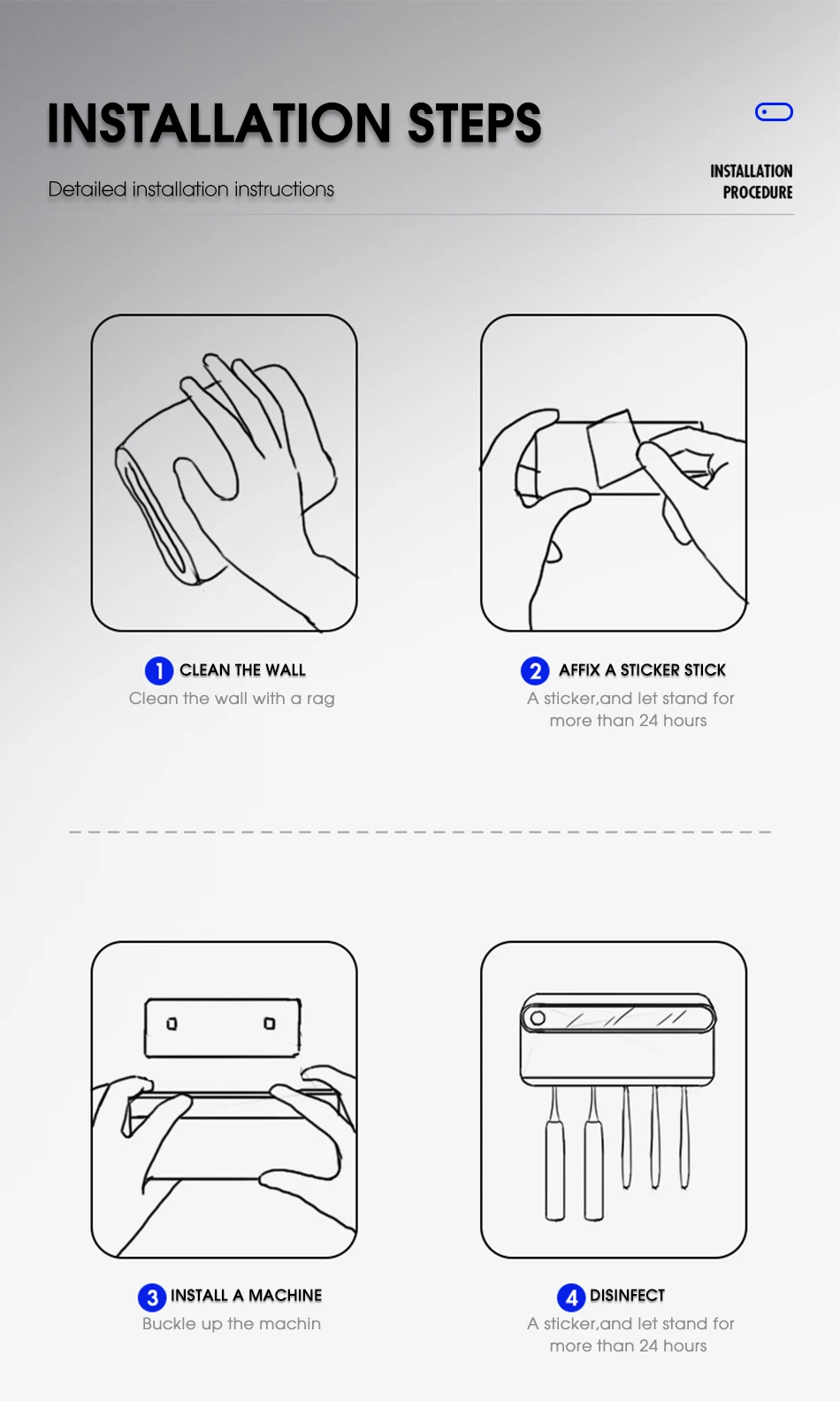 INSTALLATION STEPS

Detailed installation instructions

INSTALLATION PROCEDURE

1 CLEAN THE WALL
Clean the wall with a rag

2 AFFIX A STICKER STICK
A sticker,and let stand for more than 24 hours

3 INSTALL A MACHINE
Buckle up the machin

4 DISINFECT
A sticker,and let stand for more than 24 hours