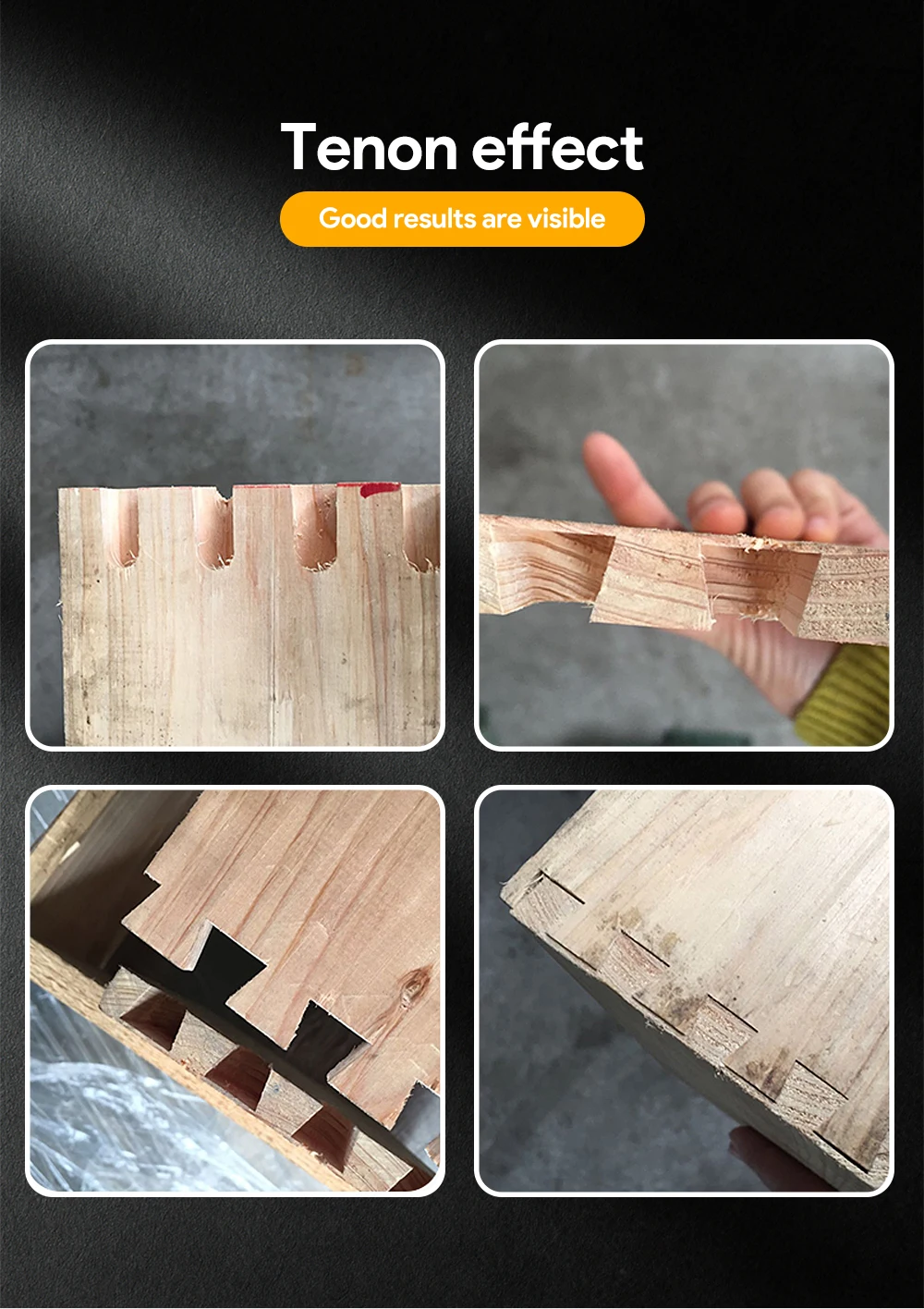 Tenon effect

Good results are visible