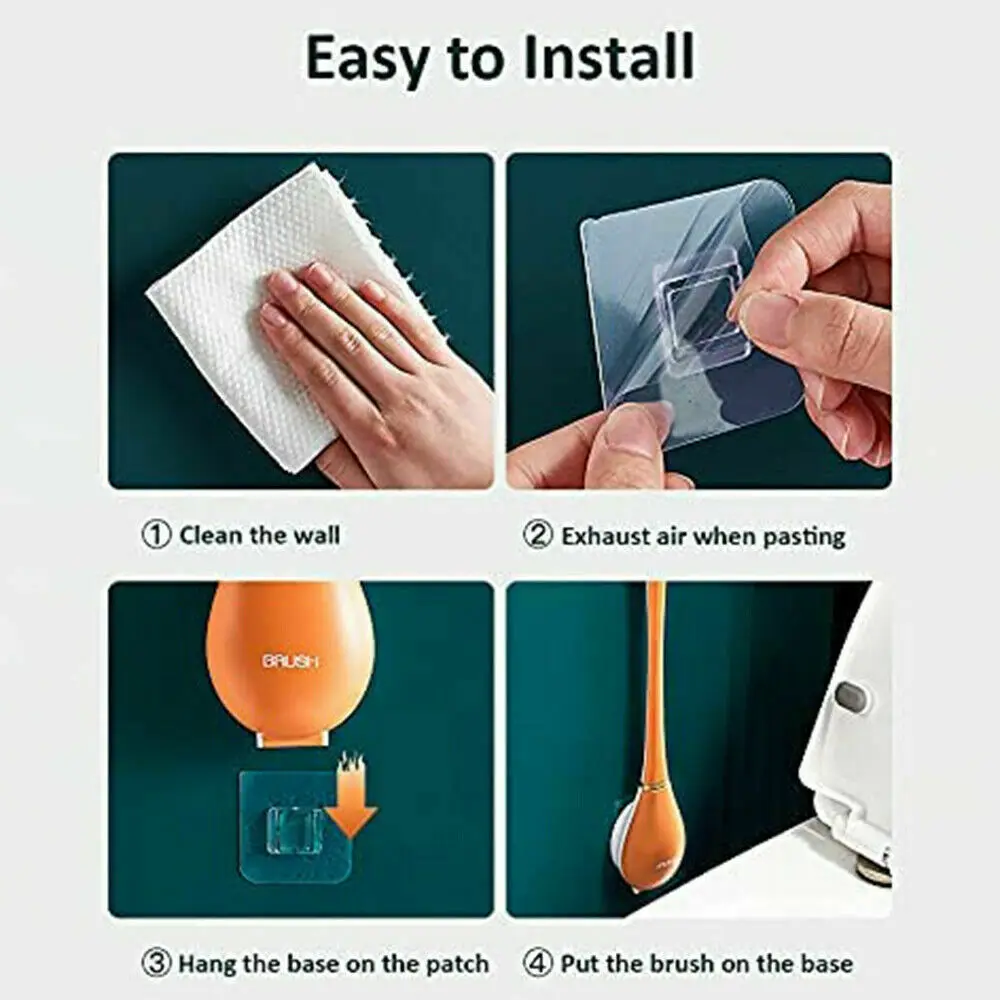 Easy to Install

① Clean the wall

② Exhaust air when pasting

BRUSH

③ Hang the base on the patch

④ Put the brush on the base