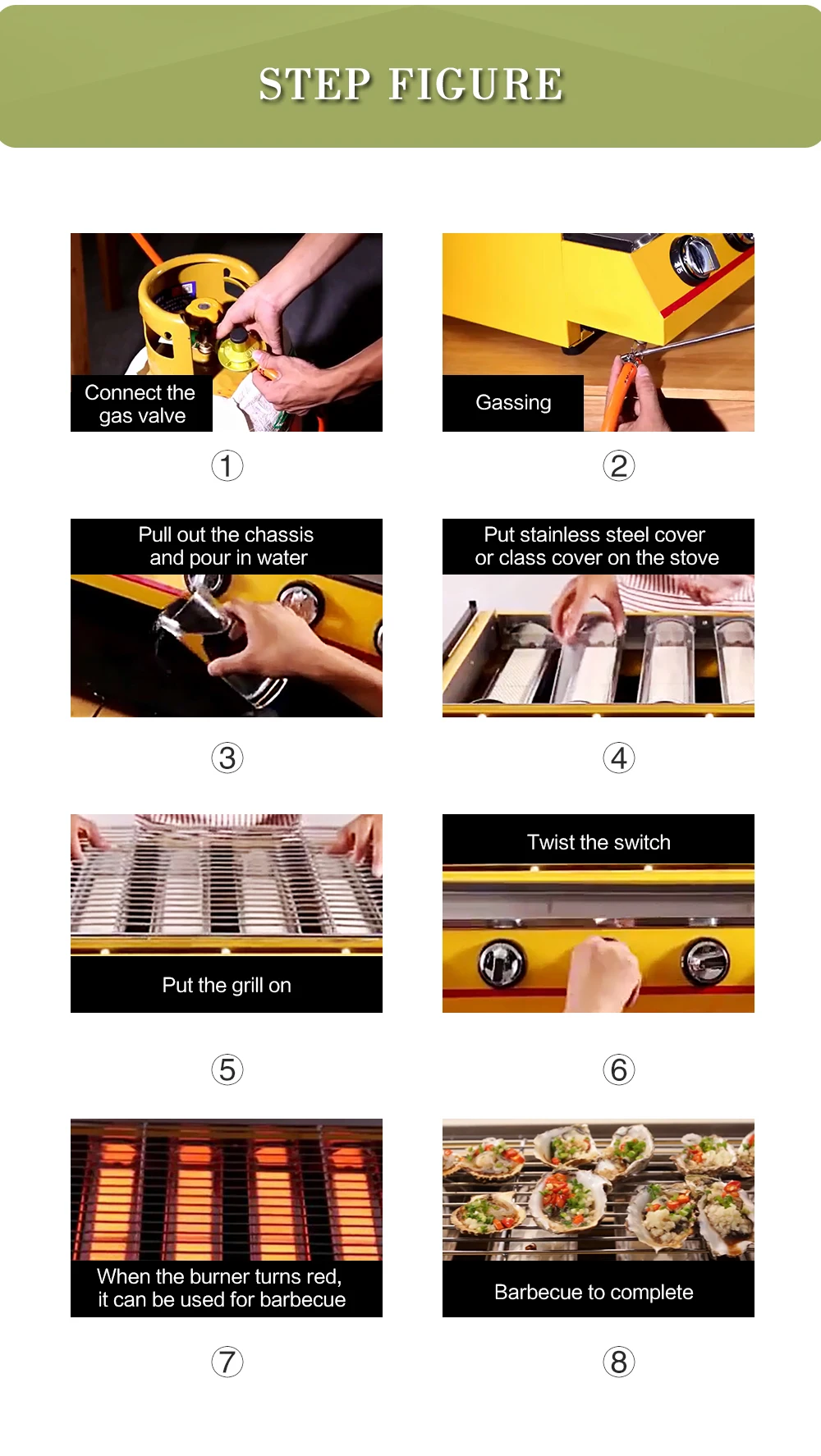 STEP FIGURE

Connect the gas valve

①

Gassing

②

Pull out the chassis and pour in water

③

Put stainless steel cover or class cover on the stove

④

Put the grill on

⑤

Twist the switch

⑥

When the burner turns red, it can be used for barbecue

⑦

Barbecue to complete

⑧