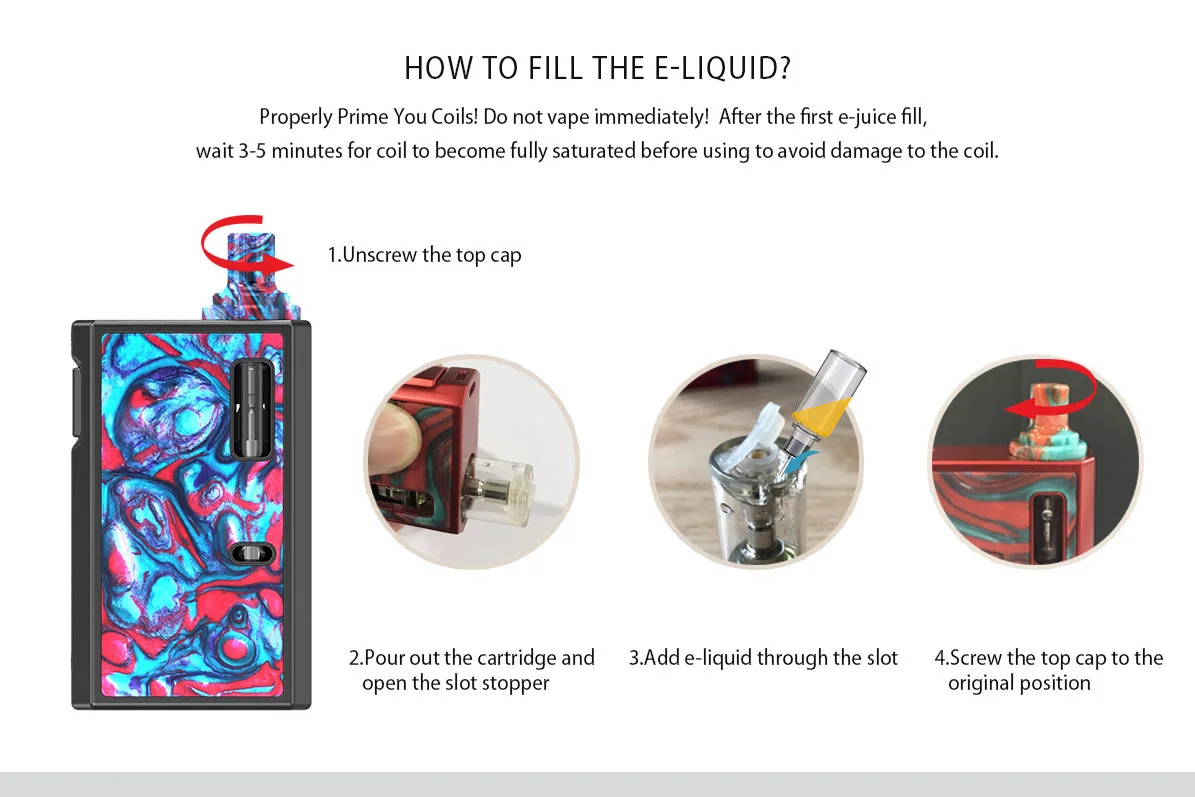 HOW TO FILL THE E-LIQUID?

Properly Prime You Coils! Do not vape immediately! After the first e-juice fill, wait 3-5 minutes for coil to become fully saturated before using to avoid damage to the coil.

1.Unscrew the top cap

2.Pour out the cartridge and open the slot stopper

3.Add e-liquid through the slot

4.Screw the top cap to the original position