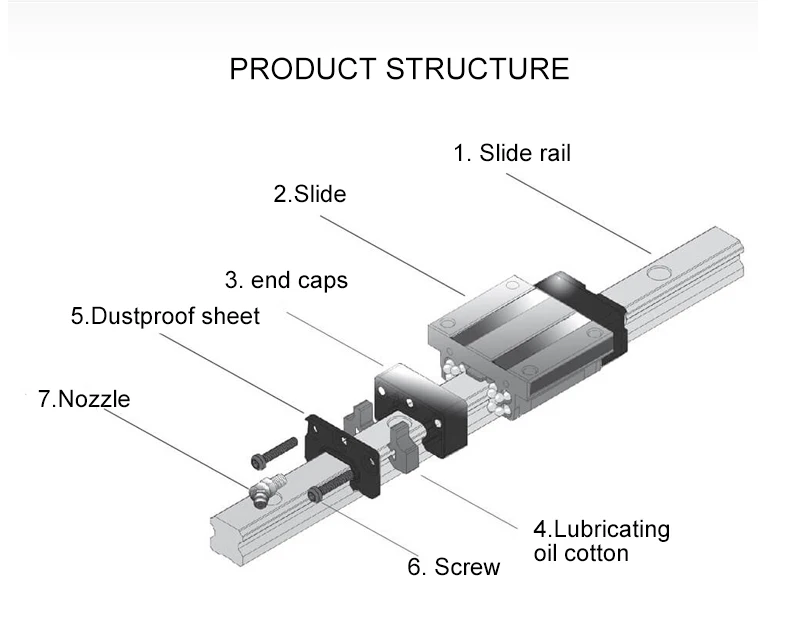 PRODUCT STRUCTURE

1. Slide rail

2.Slide

3. end caps

5.Dustproof sheet

7.Nozzle

4.Lubricating oil cotton

6. Screw