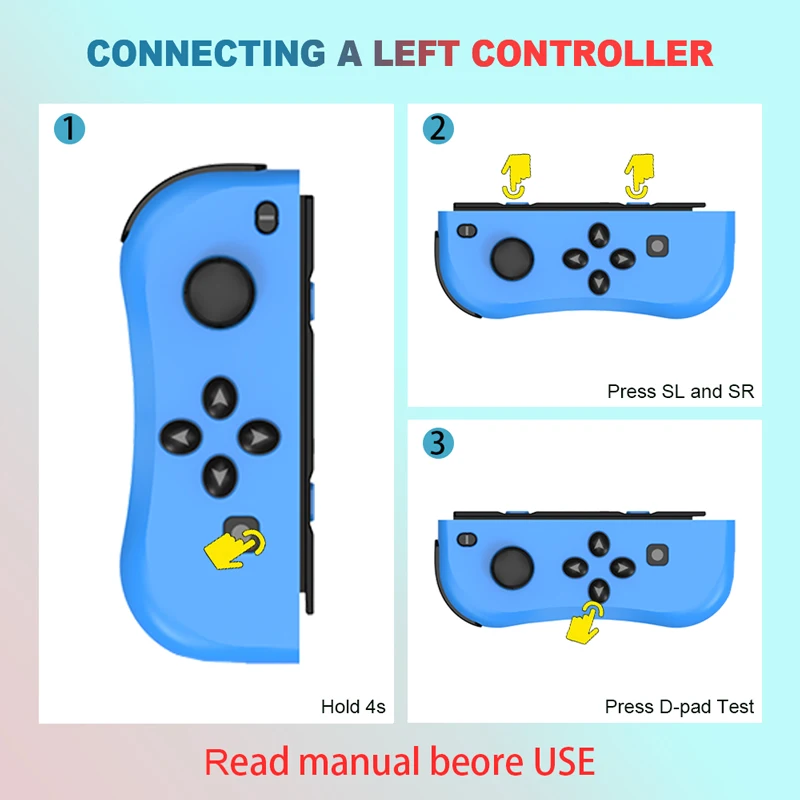 CONNECTING A LEFT CONTROLLER

1

Hold 4s

2

Press SL and SR

3

Press D-pad Test

Read manual beore USE