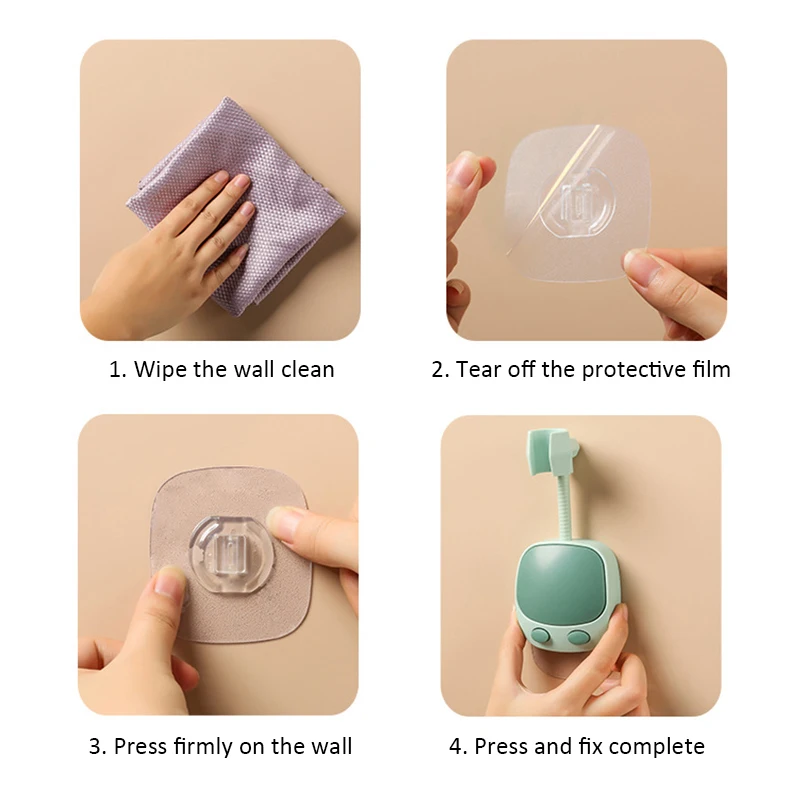 1. Wipe the wall clean

2. Tear off the protective film

3. Press firmly on the wall

4. Press and fix complete