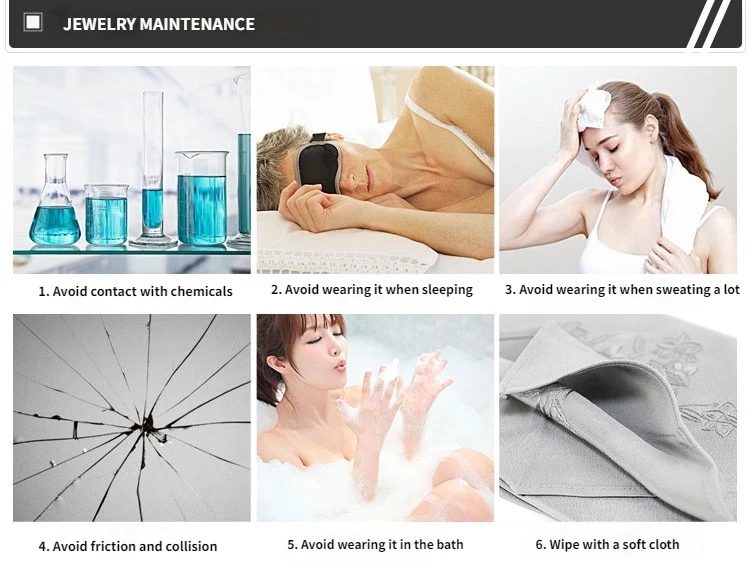 JEWELRY MAINTENANCE

1. Avoid contact with chemicals

2. Avoid wearing it when sleeping

3. Avoid wearing it when sweating a lot

4. Avoid friction and collision

5. Avoid wearing it in the bath

6. Wipe with a soft cloth