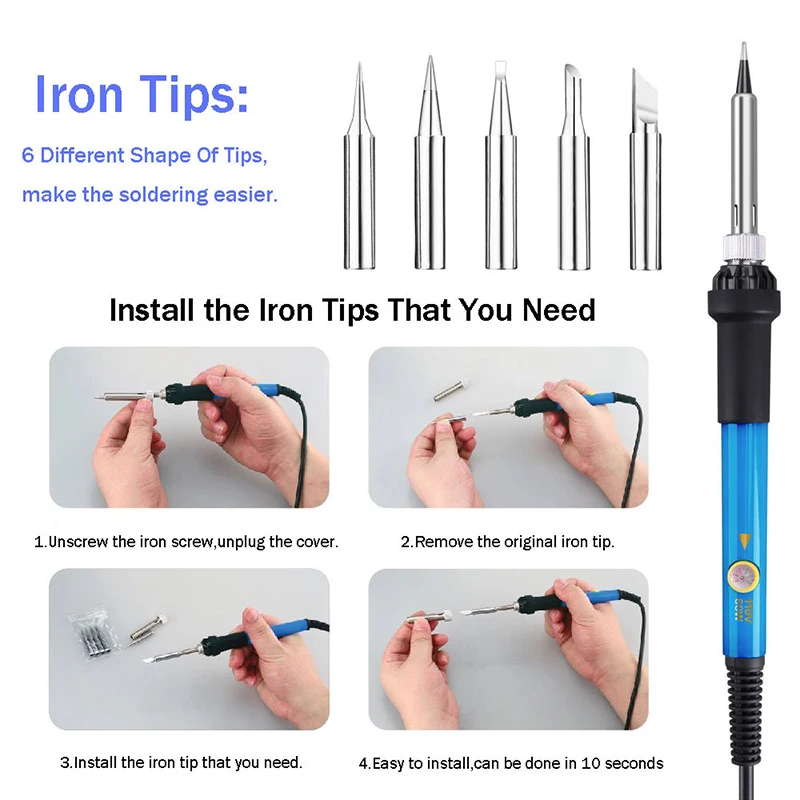 Iron Tips:

6 Different Shape Of Tips, make the soldering easier.

Install the Iron Tips That You Need

1.Unscrew the iron screw,unplug the cover.

2.Remove the original iron tip.

3.Install the iron tip that you need.

4.Easy to install,can be done in 10 seconds

110V 60W