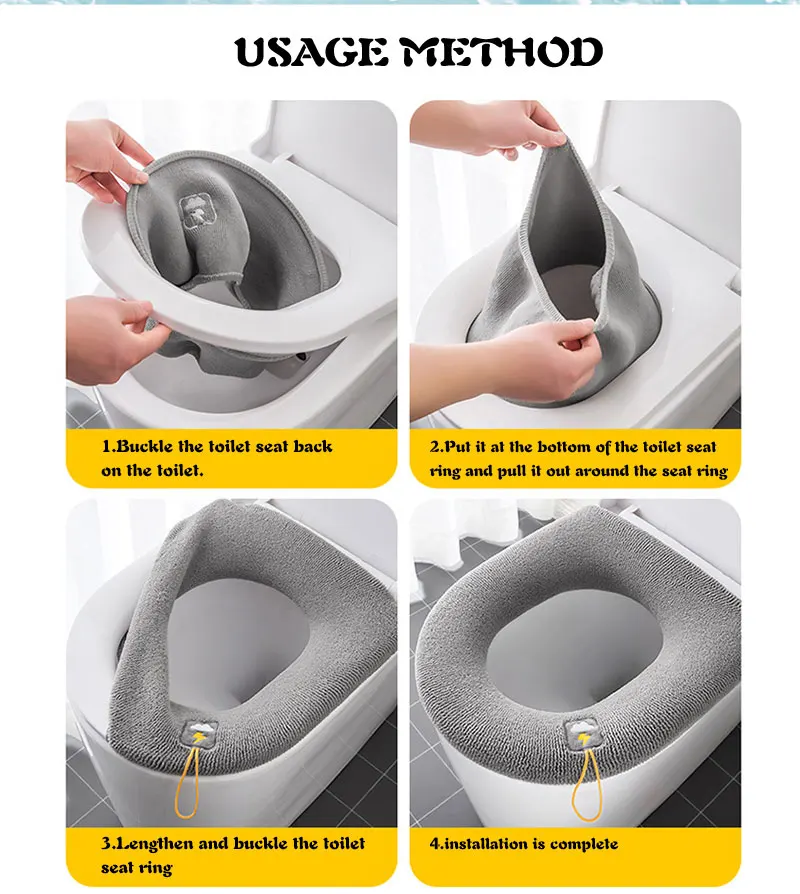 USAGE METHOD

1.Buckle the toilet seat back on the toilet.

2.Put it at the bottom of the toilet seat ring and pull it out around the seat ring

3.Lengthen and buckle the toilet seat ring

4.installation is complete