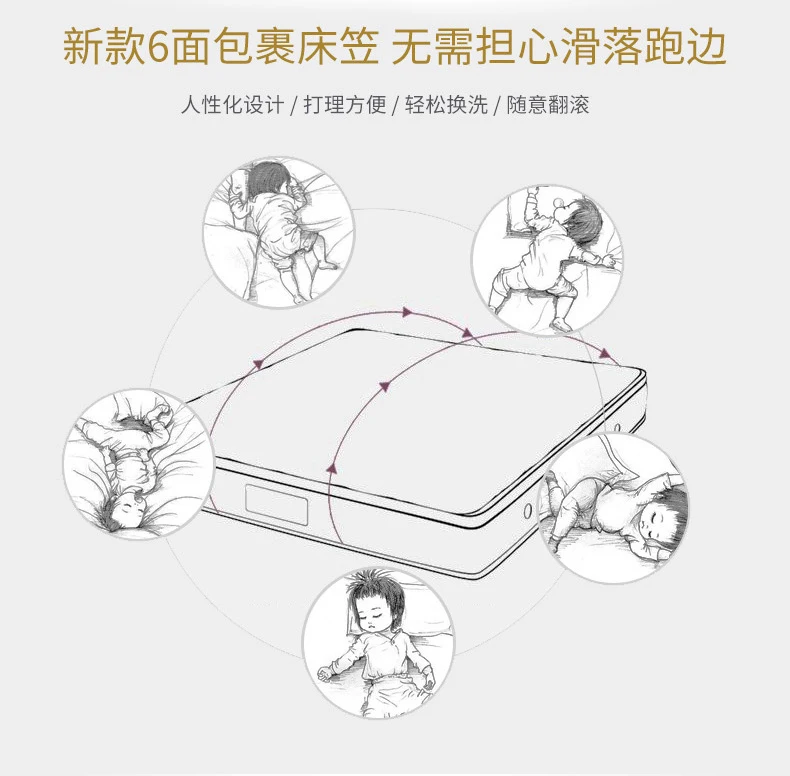 新款6面包裹床笠 无需担心滑落跑边

人性化设计 / 打理方便 / 轻松换洗 / 随意翻滚