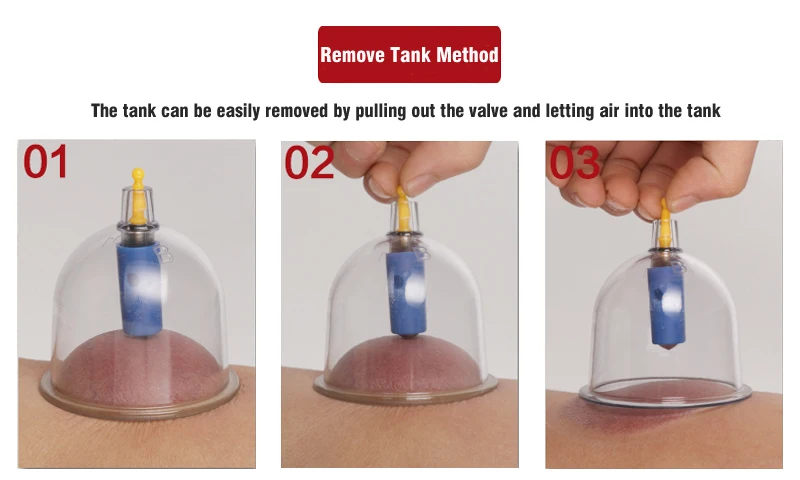 Remove Tank Method

The tank can be easily removed by pulling out the valve and letting air into the tank

01

02

03