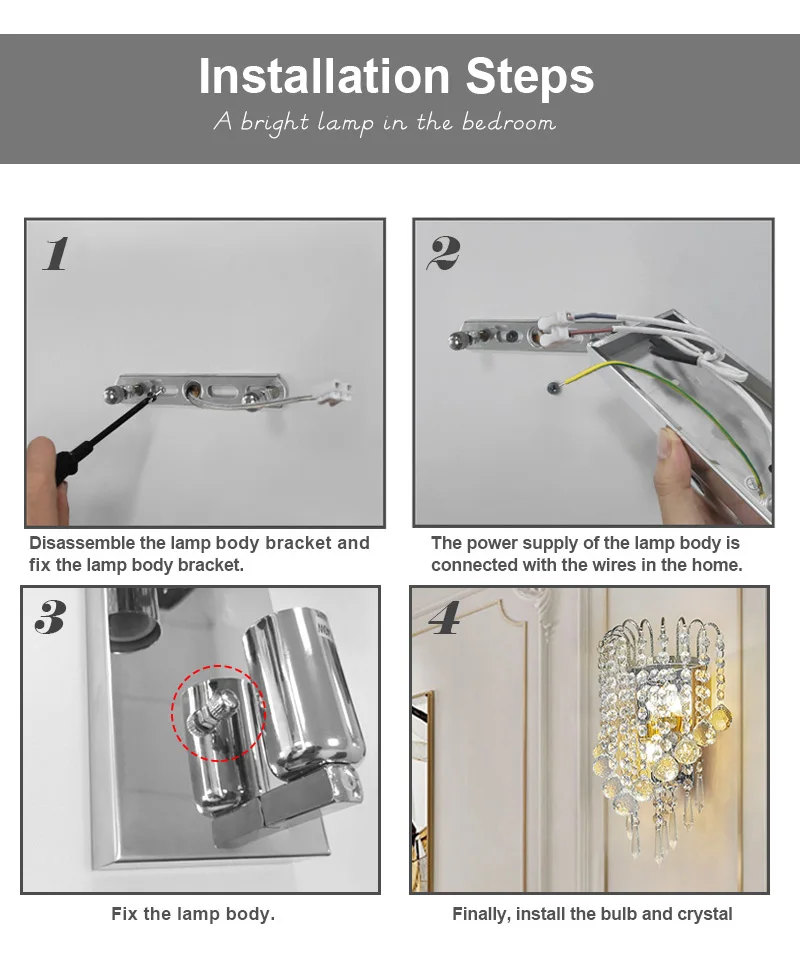 Installation Steps

A bright lamp in the bedroom

1

Disassemble the lamp body bracket and fix the lamp body bracket.

2

The power supply of the lamp body is connected with the wires in the home.

3

Fix the lamp body.

4

Finally, install the bulb and crystal