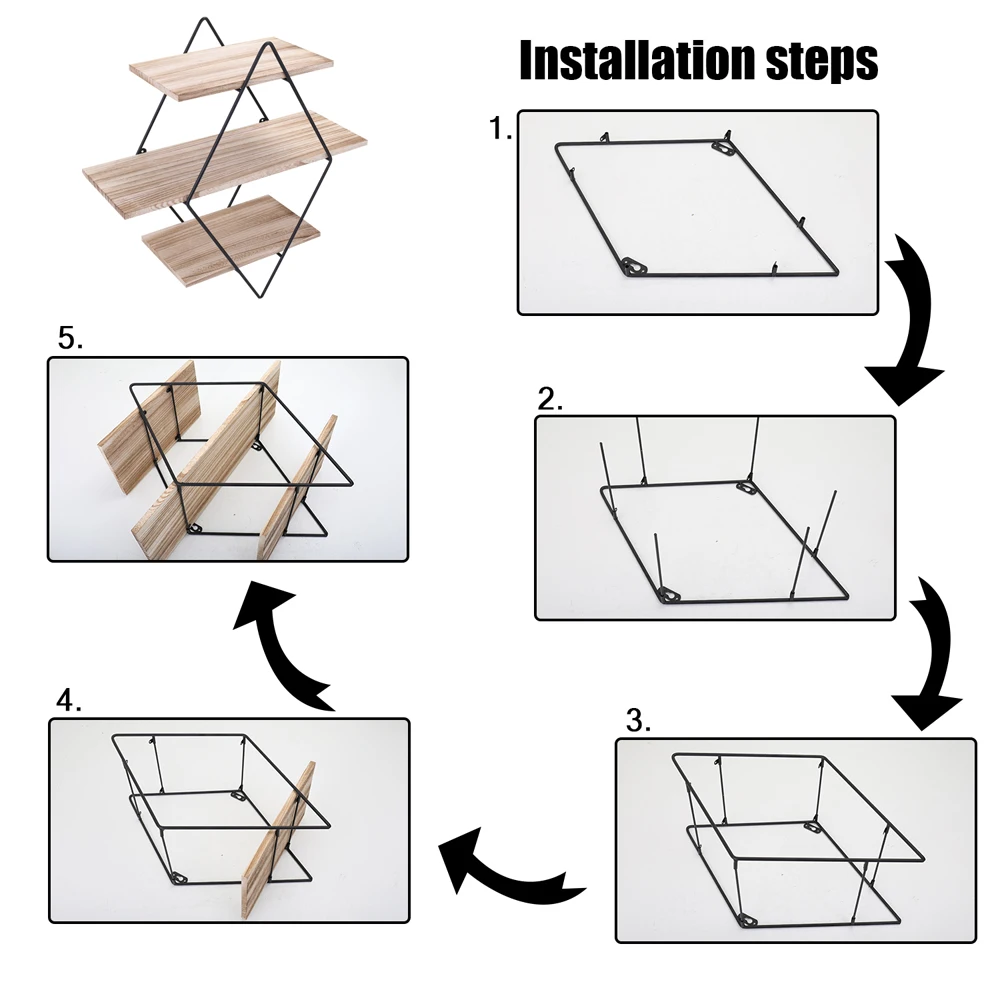 Installation steps

1.

2.

3.

4.

5.