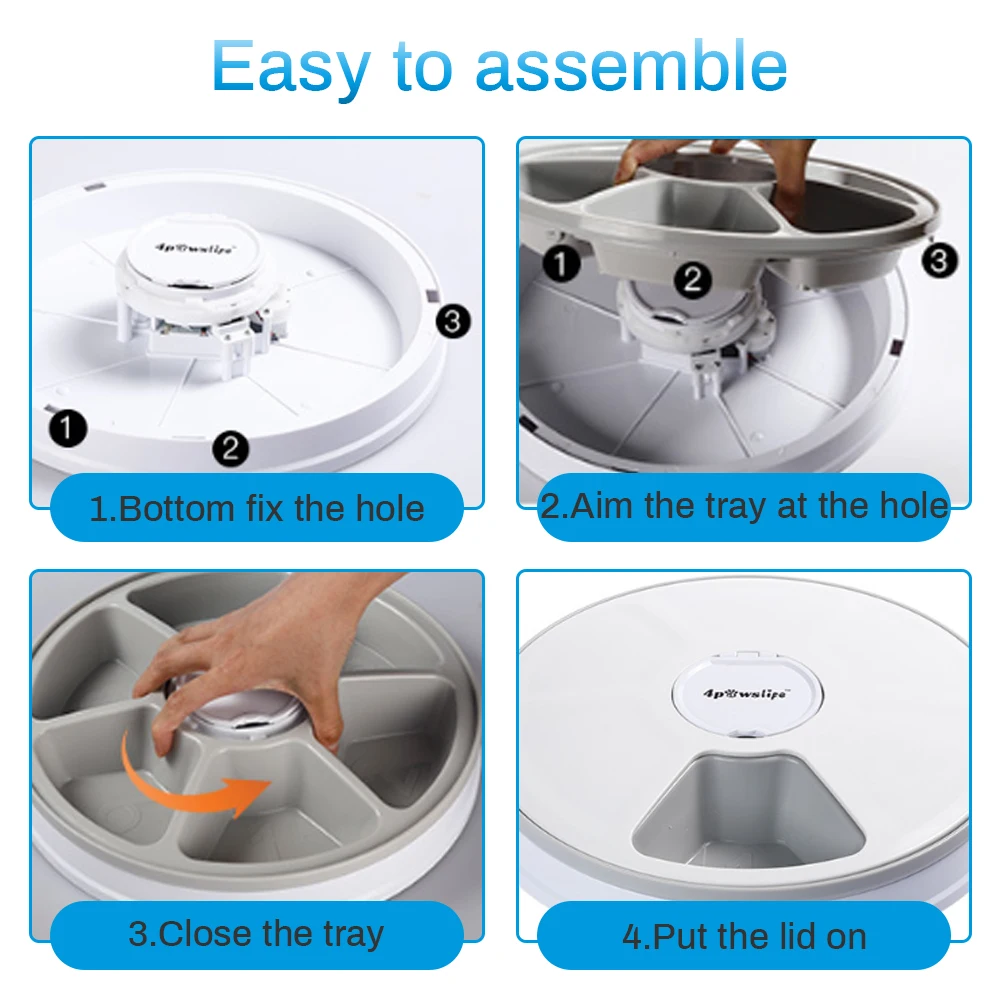 Easy to assemble

4pawslife
3
1
2
1.Bottom fix the hole

1
2
3
2.Aim the tray at the hole

3.Close the tray

4pawslife
4.Put the lid on