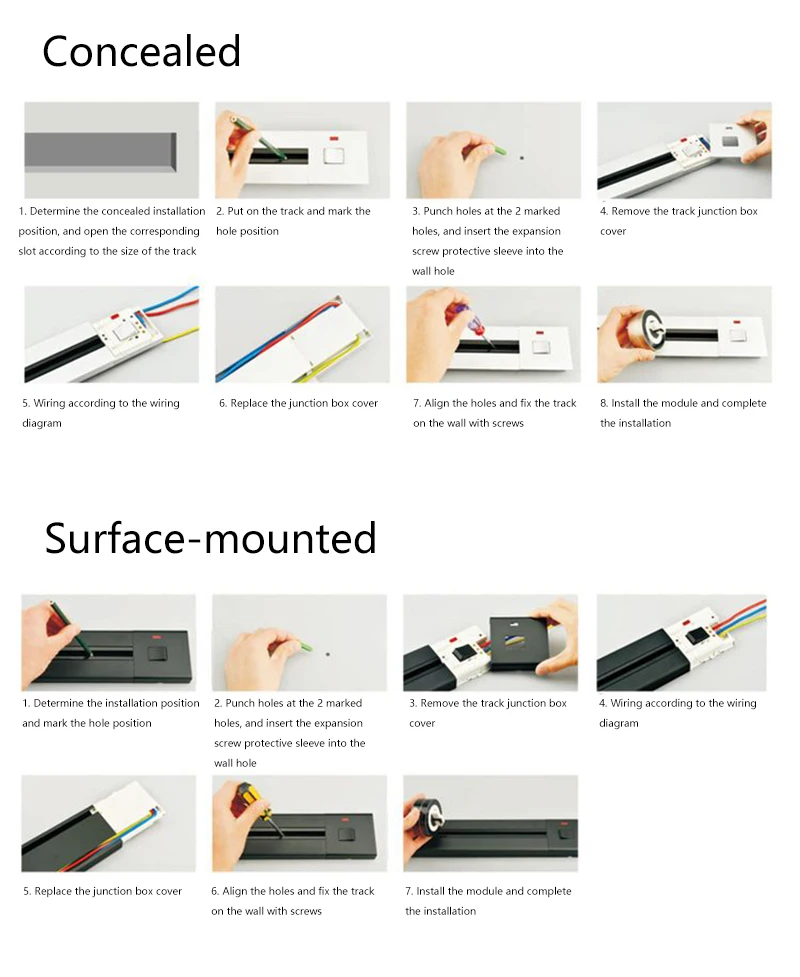 Concealed

1. Determine the concealed installation position, and open the corresponding slot according to the size of the track

2. Put on the track and mark the hole position

3. Punch holes at the 2 marked holes, and insert the expansion screw protective sleeve into the wall hole

4. Remove the track junction box cover

5. Wiring according to the wiring diagram

6. Replace the junction box cover

7. Align the holes and fix the track on the wall with screws

8. Install the module and complete the installation

Surface-mounted

1. Determine the installation position and mark the hole position

2. Punch holes at the 2 marked holes, and insert the expansion screw protective sleeve into the wall hole

3. Remove the track junction box cover

4. Wiring according to the wiring diagram

5. Replace the junction box cover

6. Align the holes and fix the track on the wall with screws

7. Install the module and complete the installation