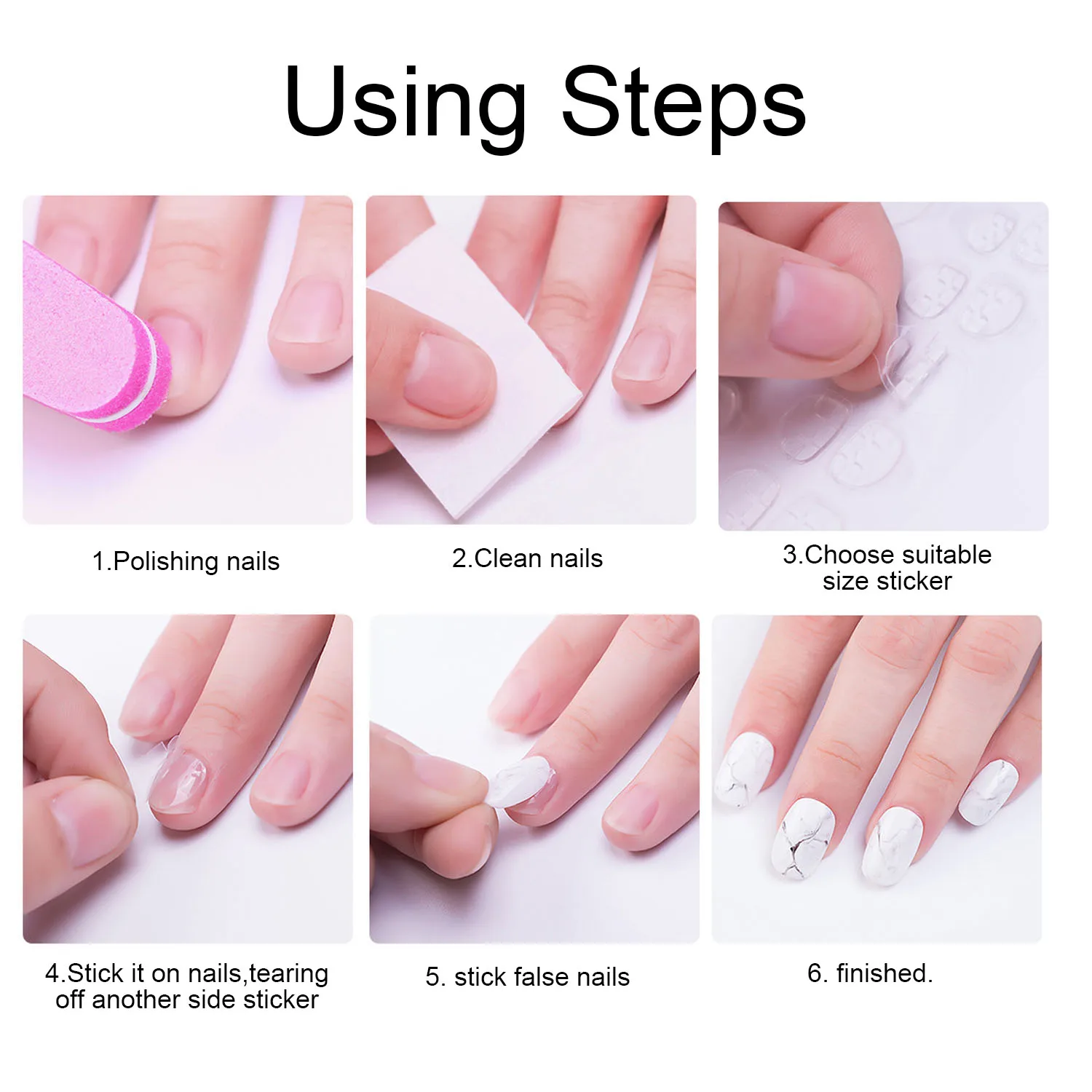 Using Steps

1.Polishing nails

2.Clean nails

3.Choose suitable size sticker

4.Stick it on nails,tearing off another side sticker

5. stick false nails

6. finished.