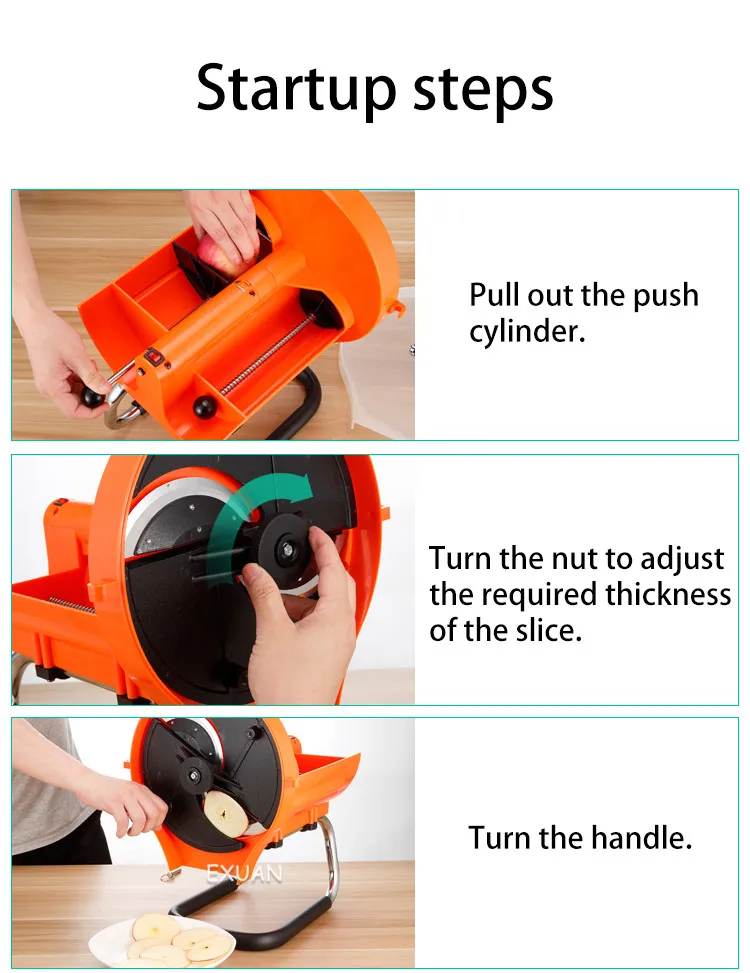 Startup steps

Pull out the push cylinder.

Turn the nut to adjust the required thickness of the slice.

EXUAN

Turn the handle.