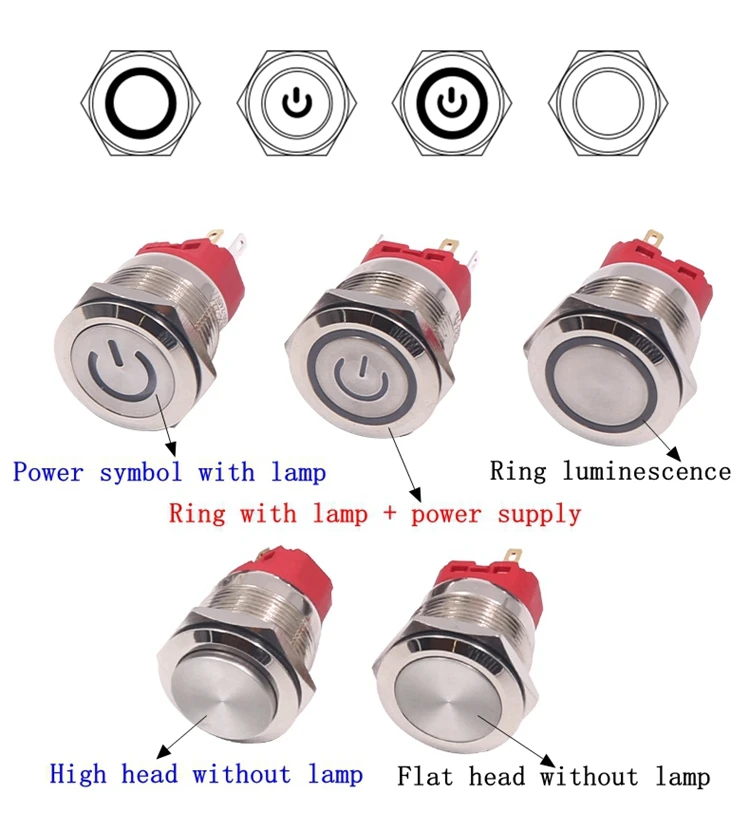 Power symbol with lamp

Ring luminescence

Ring with lamp + power supply

High head without lamp

Flat head without lamp