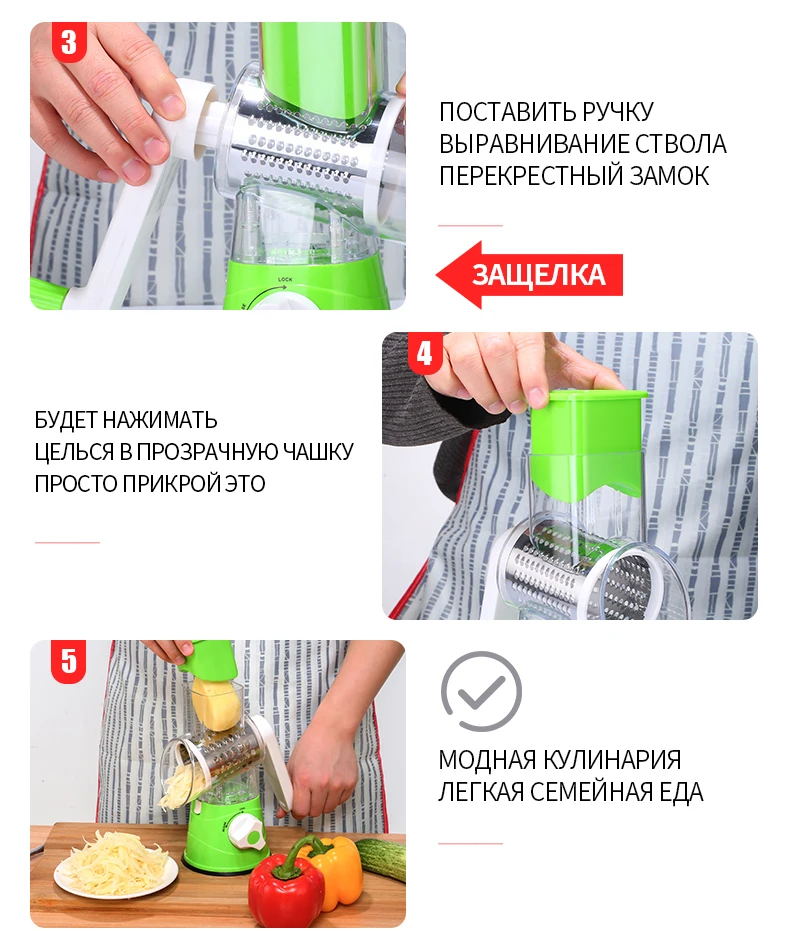 3

LOCK

ПОСТАВИТЬ РУЧКУ
ВЫРАВНИВАНИЕ СТВОЛА
ПЕРЕКРЕСТНЫЙ ЗАМОК

ЗАЩЕЛКА

4

БУДЕТ НАЖИМАТЬ
ЦЕЛЬСЯ В ПРОЗРАЧНУЮ ЧАШКУ
ПРОСТО ПРИКРОЙ ЭТО

5

МОДНАЯ КУЛИНАРИЯ
ЛЕГКАЯ СЕМЕЙНАЯ ЕДА