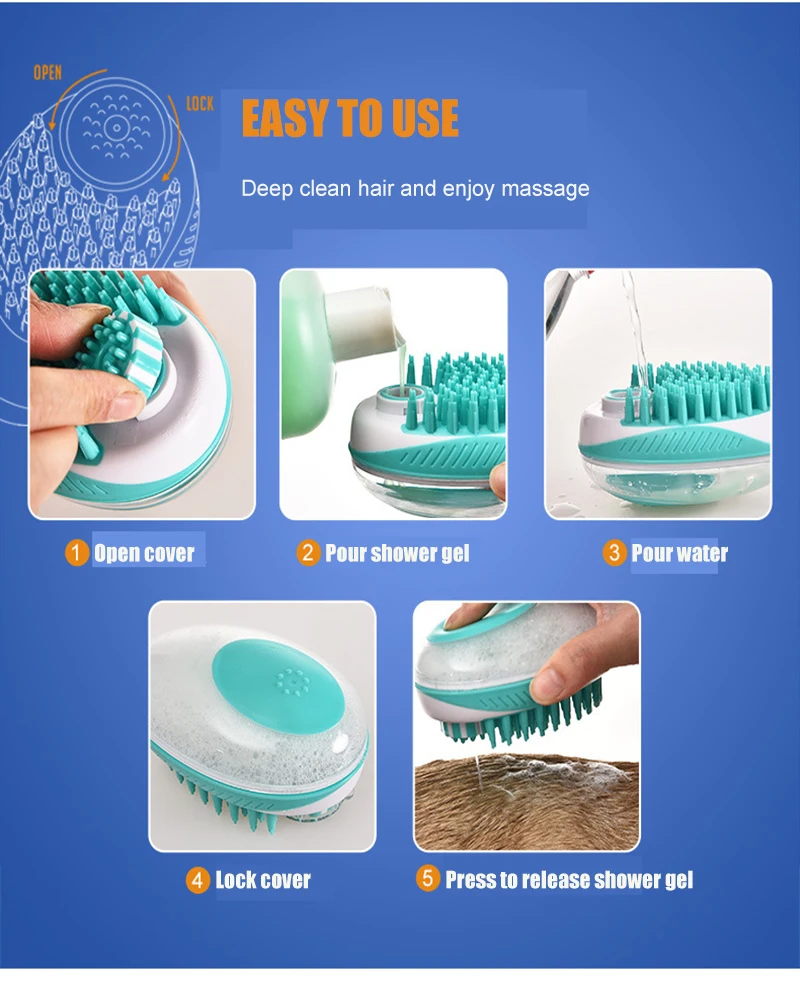 OPEN

LOCK

EASY TO USE

Deep clean hair and enjoy massage

1 Open cover

2 Pour shower gel

3 Pour water

4 Lock cover

5 Press to release shower gel