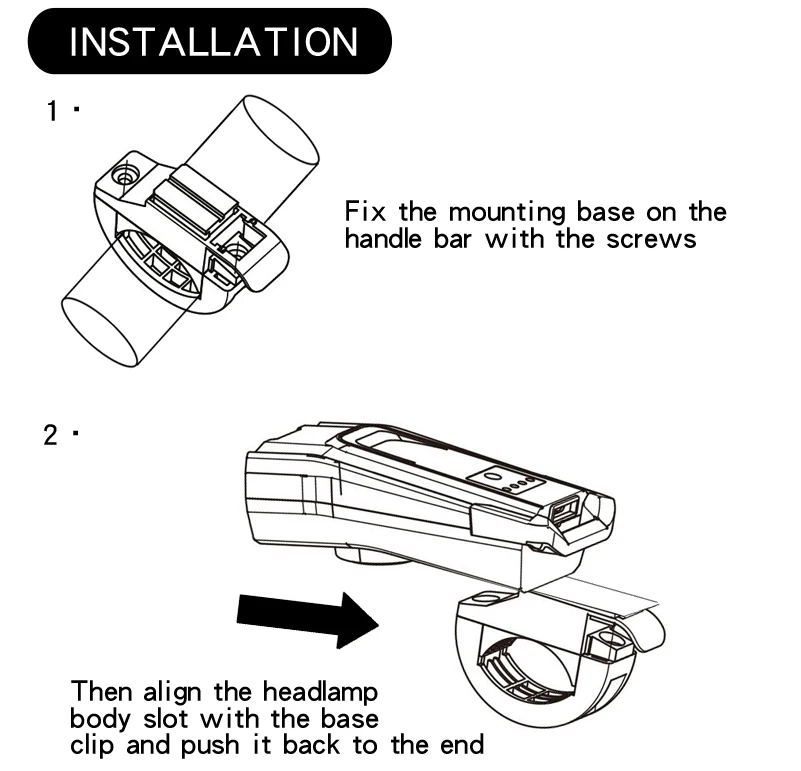 INSTALLATION

1 ·

Fix the mounting base on the handle bar with the screws

2 ·

Then align the headlamp body slot with the base clip and push it back to the end