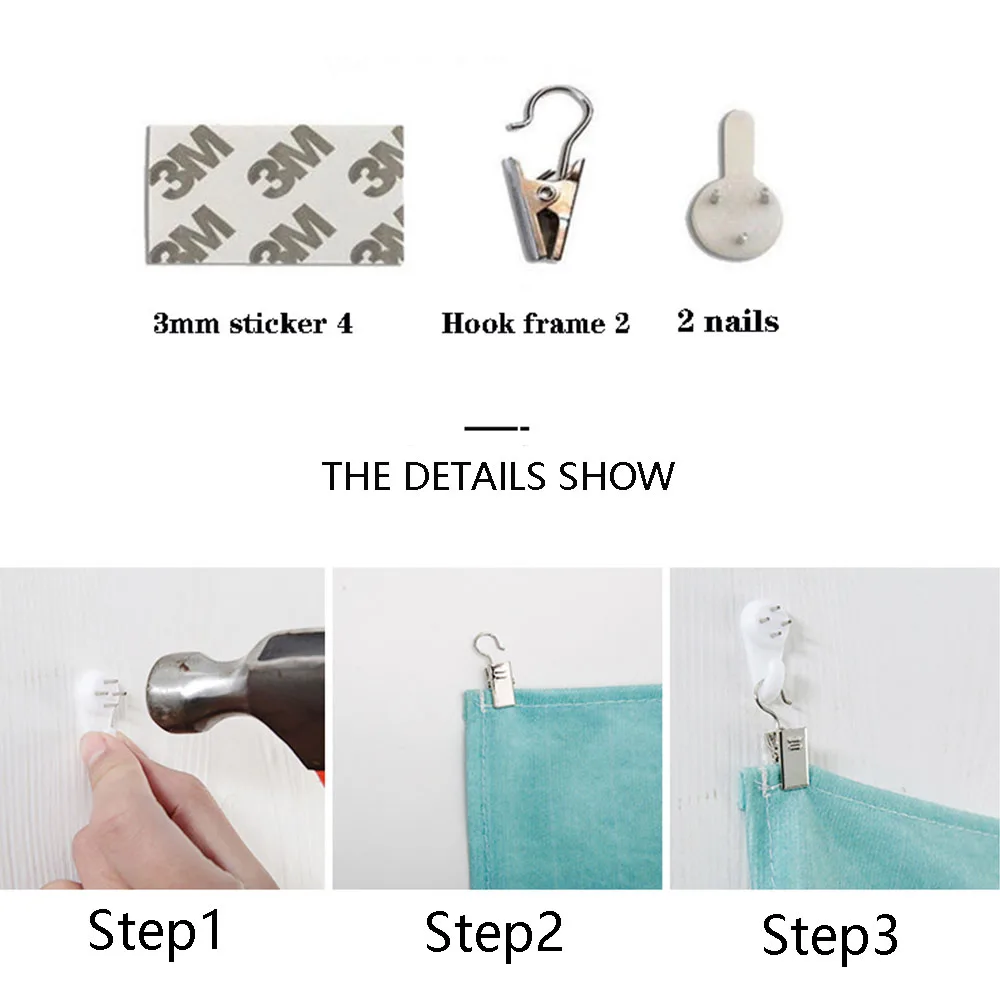 3M 3M 3M
3M 3M 3M

3mm sticker 4

Hook frame 2

2 nails

THE DETAILS SHOW

Step1

Step2

Step3