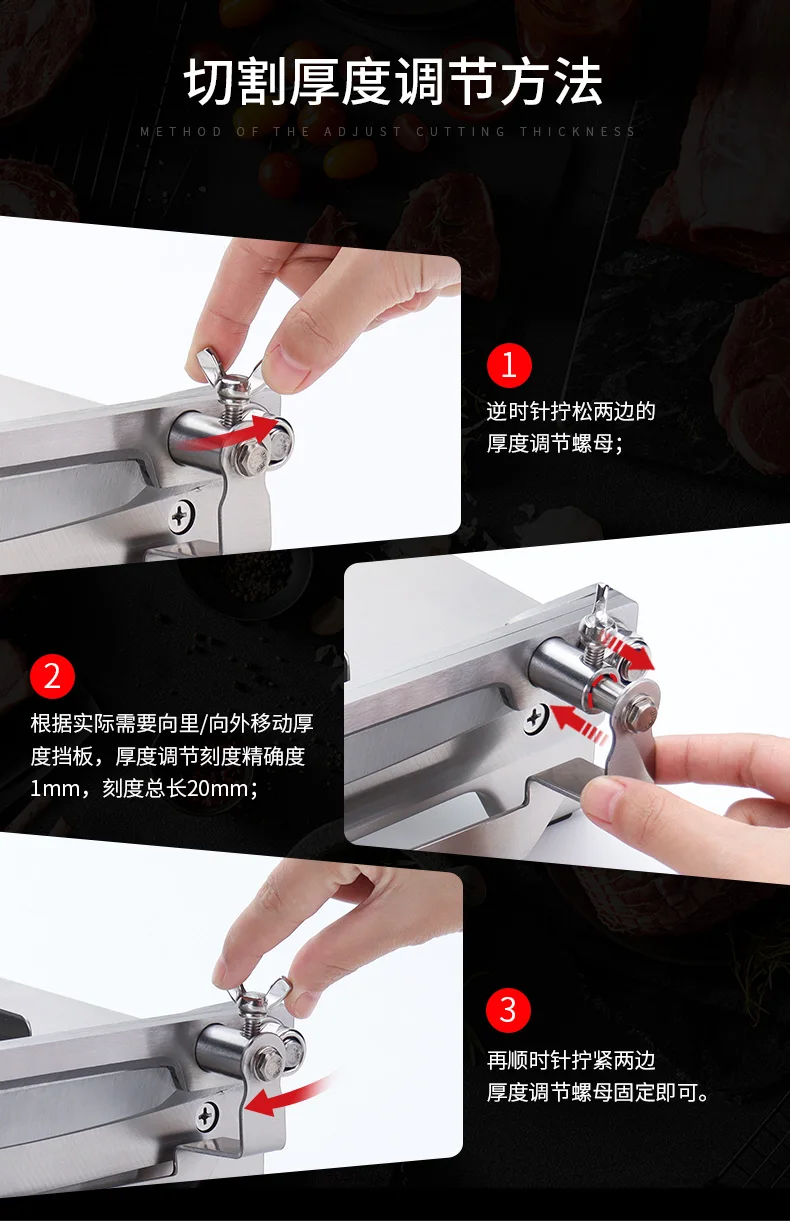 切割厚度调节方法

METHOD OF THE ADJUST CUTTING THICKNESS

1

逆时针拧松两边的厚度调节螺母；

2

根据实际需要向里/向外移动厚度挡板，厚度调节刻度精确度1mm，刻度总长20mm；

3

再顺时针拧紧两边厚度调节螺母固定即可。