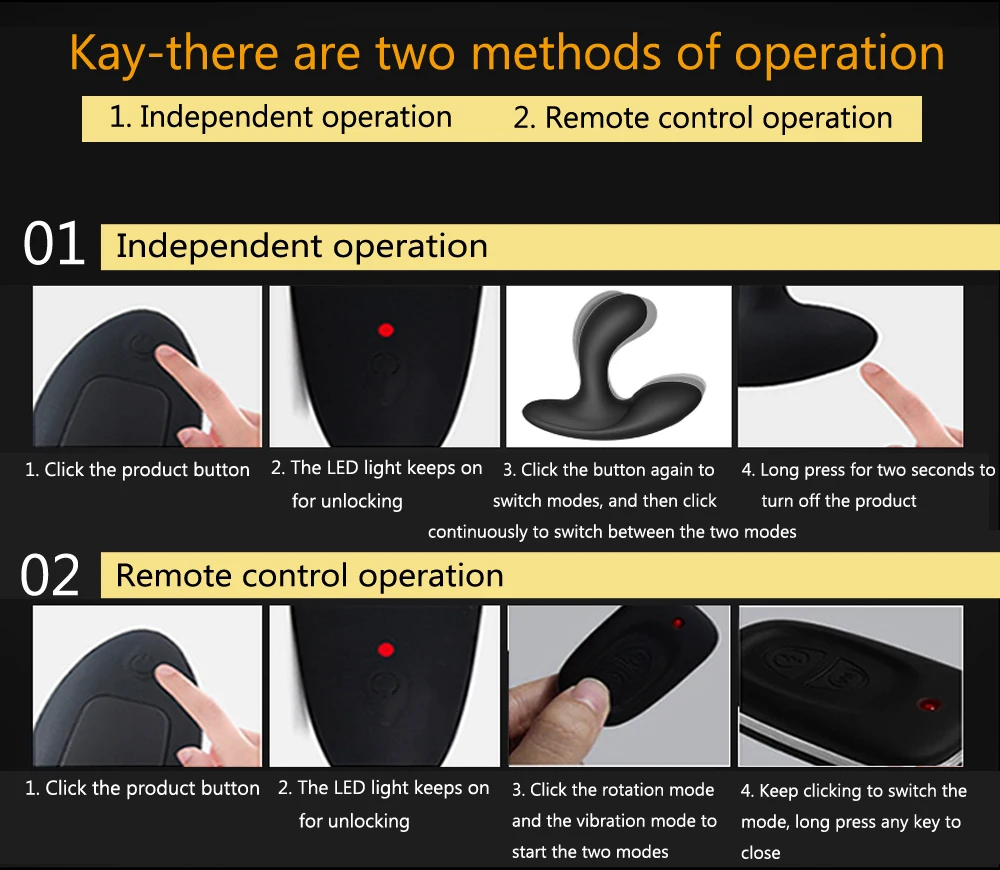 Kay-there are two methods of operation

1. Independent operation 2. Remote control operation

01 Independent operation

1. Click the product button

2. The LED light keeps on for unlocking

3. Click the button again to switch modes, and then click continuously to switch between the two modes

4. Long press for two seconds to turn off the product

02 Remote control operation

1. Click the product button

2. The LED light keeps on for unlocking

3. Click the rotation mode and the vibration mode to start the two modes

4. Keep clicking to switch the mode, long press any key to close