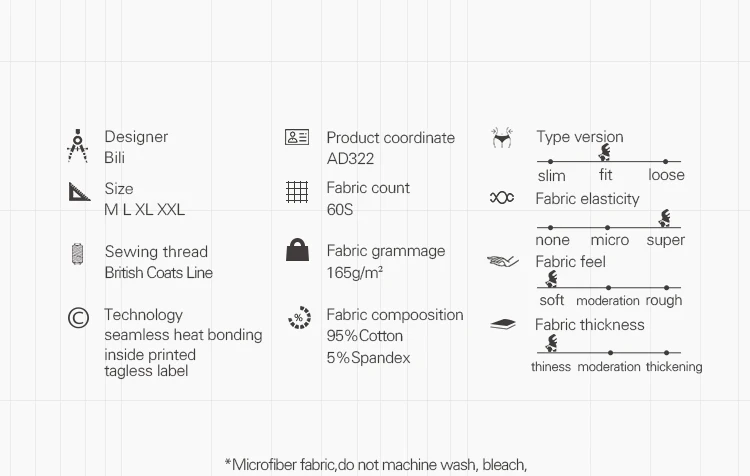 Designer
Bili

Size
M L XL XXL

Sewing thread
British Coats Line

Technology
seamless heat bonding
inside printed
tagless label

Product coordinate
AD322

Fabric count
60S

Fabric grammage
165g/m²

Fabric compoosition
95%Cotton
5%Spandex

Type version
slim fit loose

Fabric elasticity
none micro super

Fabric feel
soft moderation rough

Fabric thickness
thiness moderation thickening

*Microfiber fabric,do not machine wash, bleach,