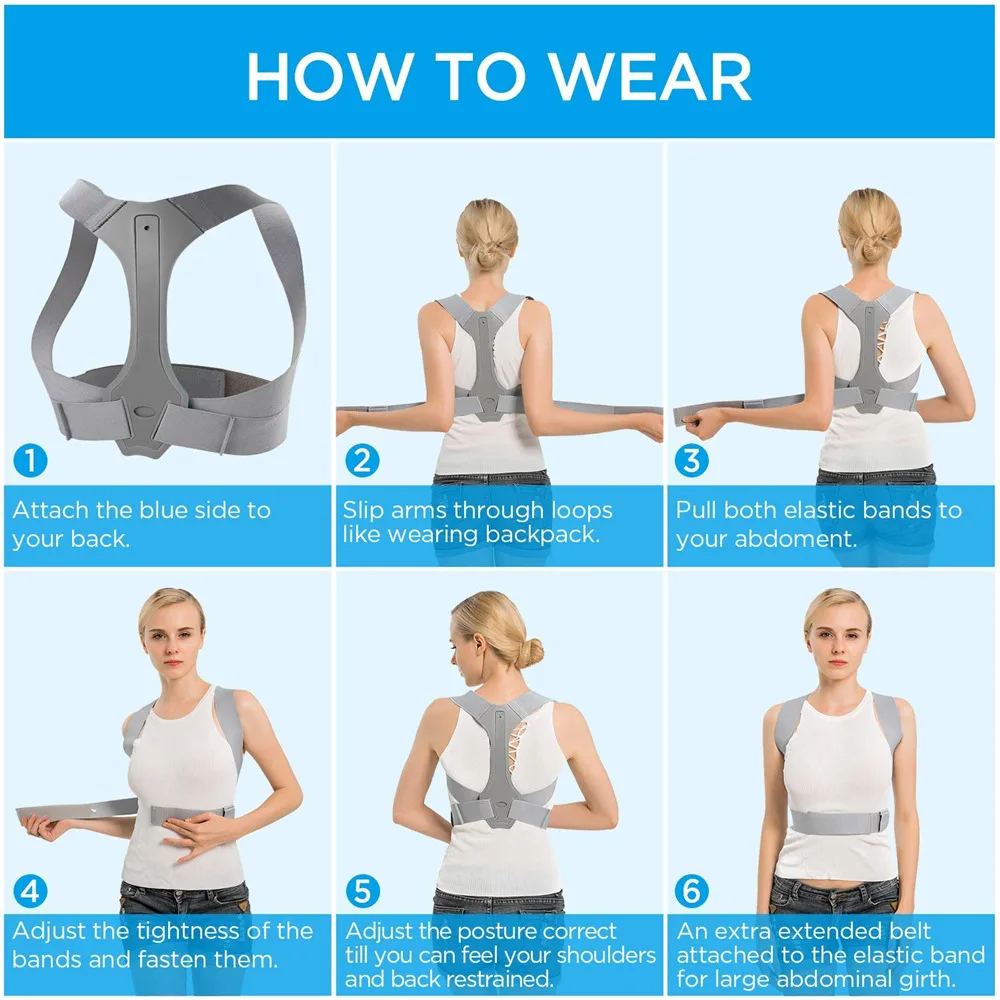 HOW TO WEAR

1
Attach the blue side to your back.

2
Slip arms through loops like wearing backpack.

3
Pull both elastic bands to your abdoment.

4
Adjust the tightness of the bands and fasten them.

5
Adjust the posture correct till you can feel your shoulders and back restrained.

6
An extra extended belt attached to the elastic band for large abdominal girth.