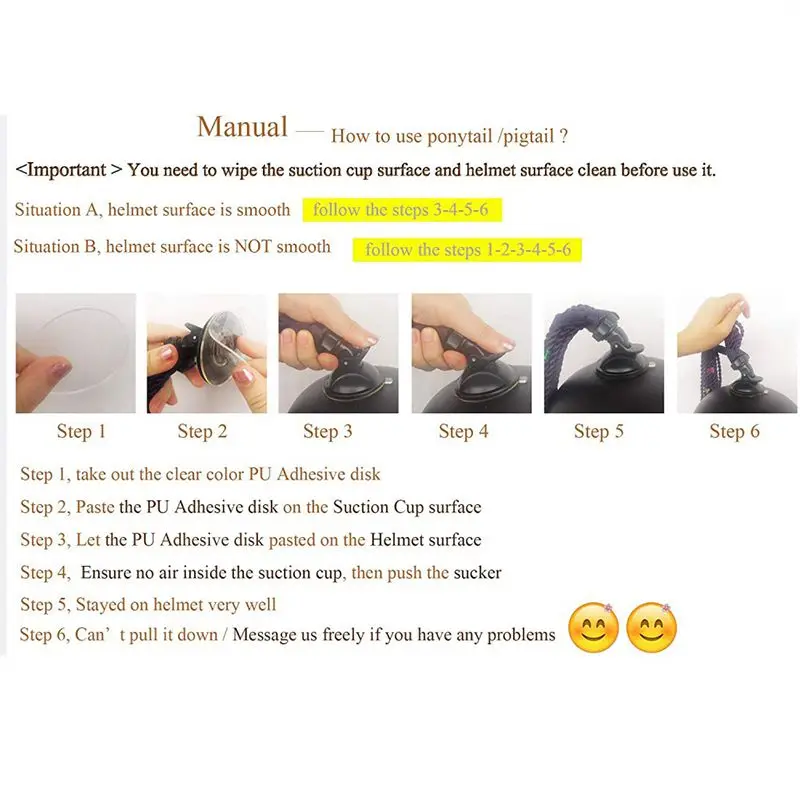 Manual — How to use ponytail /pigtail ?

<Important > You need to wipe the suction cup surface and helmet surface clean before use it.

Situation A, helmet surface is smooth follow the steps 3-4-5-6

Situation B, helmet surface is NOT smooth follow the steps 1-2-3-4-5-6

Step 1 Step 2 Step 3 Step 4 Step 5 Step 6

Step 1, take out the clear color PU Adhesive disk

Step 2, Paste the PU Adhesive disk on the Suction Cup surface

Step 3, Let the PU Adhesive disk pasted on the Helmet surface

Step 4, Ensure no air inside the suction cup, then push the sucker

Step 5, Stayed on helmet very well

Step 6, Can' t pull it down / Message us freely if you have any problems