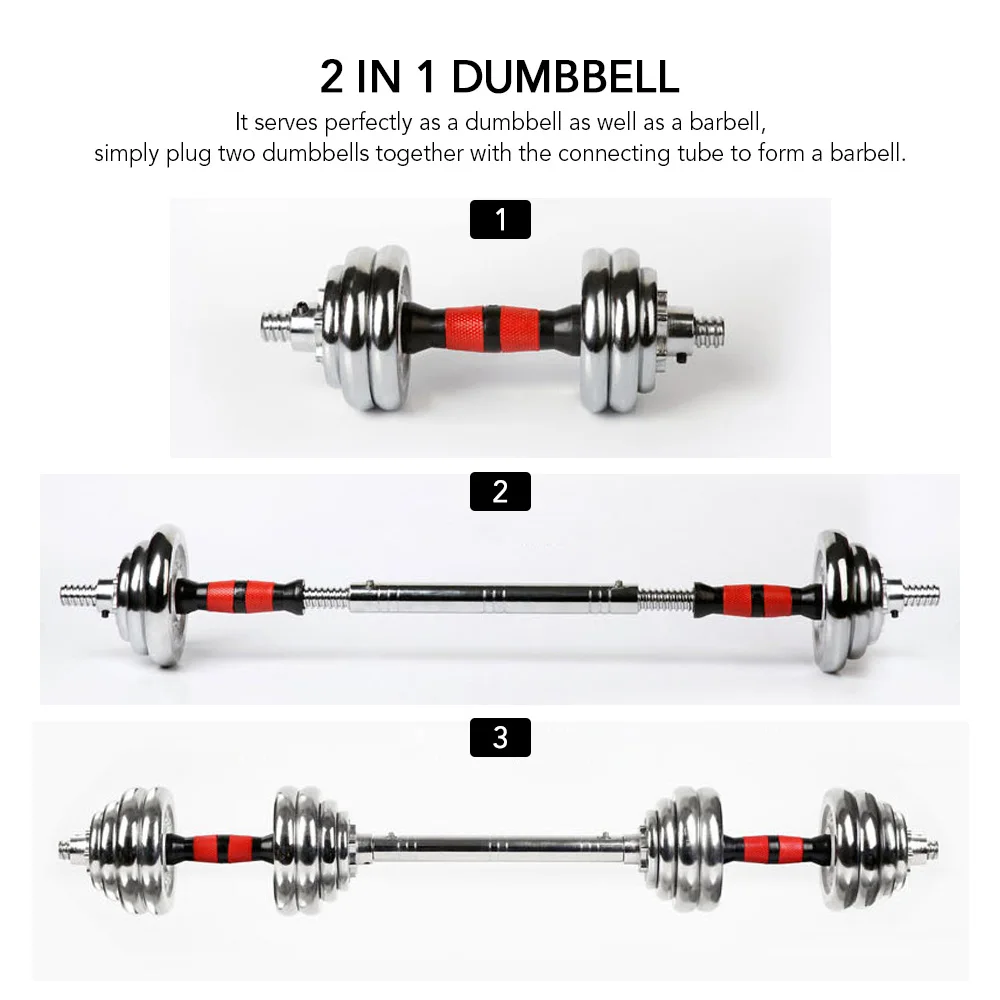 2 IN 1 DUMBBELL

It serves perfectly as a dumbbell as well as a barbell, simply plug two dumbbells together with the connecting tube to form a barbell.

1

2

3