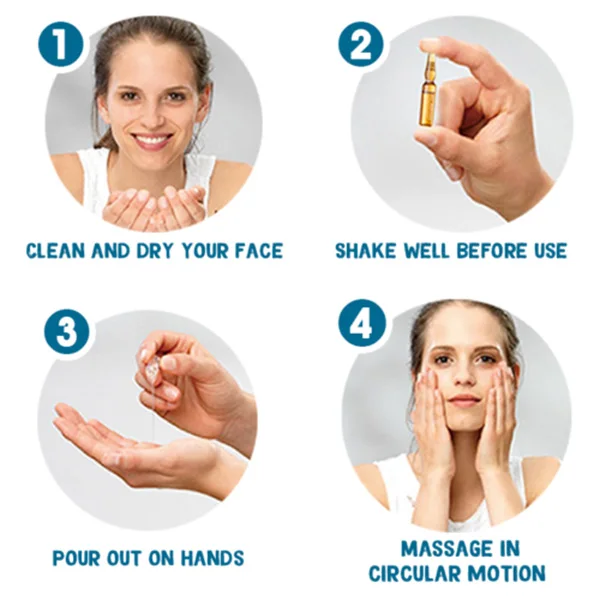 1

CLEAN AND DRY YOUR FACE

2

SHAKE WELL BEFORE USE

3

POUR OUT ON HANDS

4

MASSAGE IN CIRCULAR MOTION