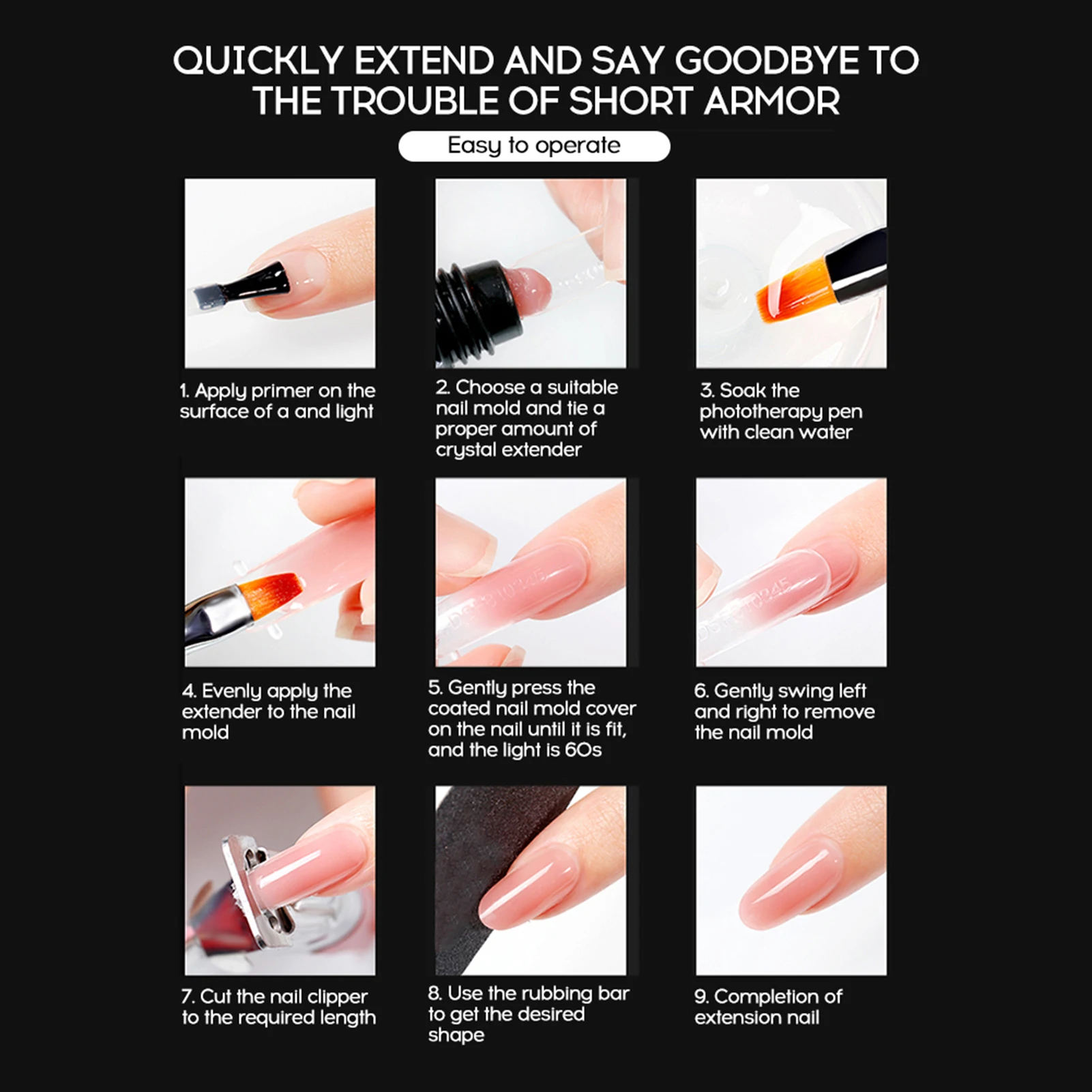 QUICKLY EXTEND AND SAY GOODBYE TO THE TROUBLE OF SHORT ARMOR

Easy to operate

1. Apply primer on the surface of a and light

2. Choose a suitable nail mold and tie a proper amount of crystal extender

3. Soak the phototherapy pen with clean water

4. Evenly apply the extender to the nail mold

5. Gently press the coated nail mold cover on the nail until it is fit, and the light is 60s

6. Gently swing left and right to remove the nail mold

7. Cut the nail clipper to the required length

8. Use the rubbing bar to get the desired shape

9. Completion of extension nail