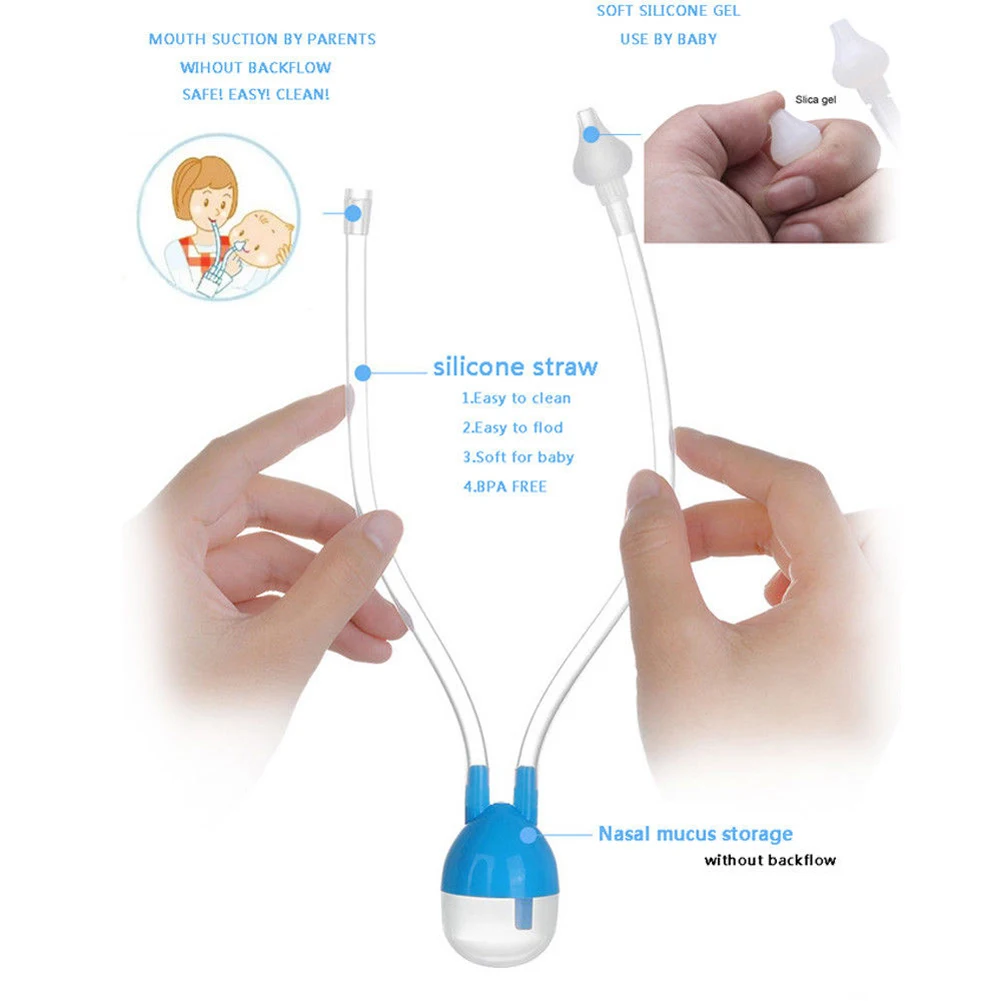 MOUTH SUCTION BY PARENTS
WIHOUT BACKFLOW
SAFE! EASY! CLEAN!

SOFT SILICONE GEL
USE BY BABY

Slica gel

silicone straw
1.Easy to clean
2.Easy to flod
3.Soft for baby
4.BPA FREE

Nasal mucus storage
without backflow