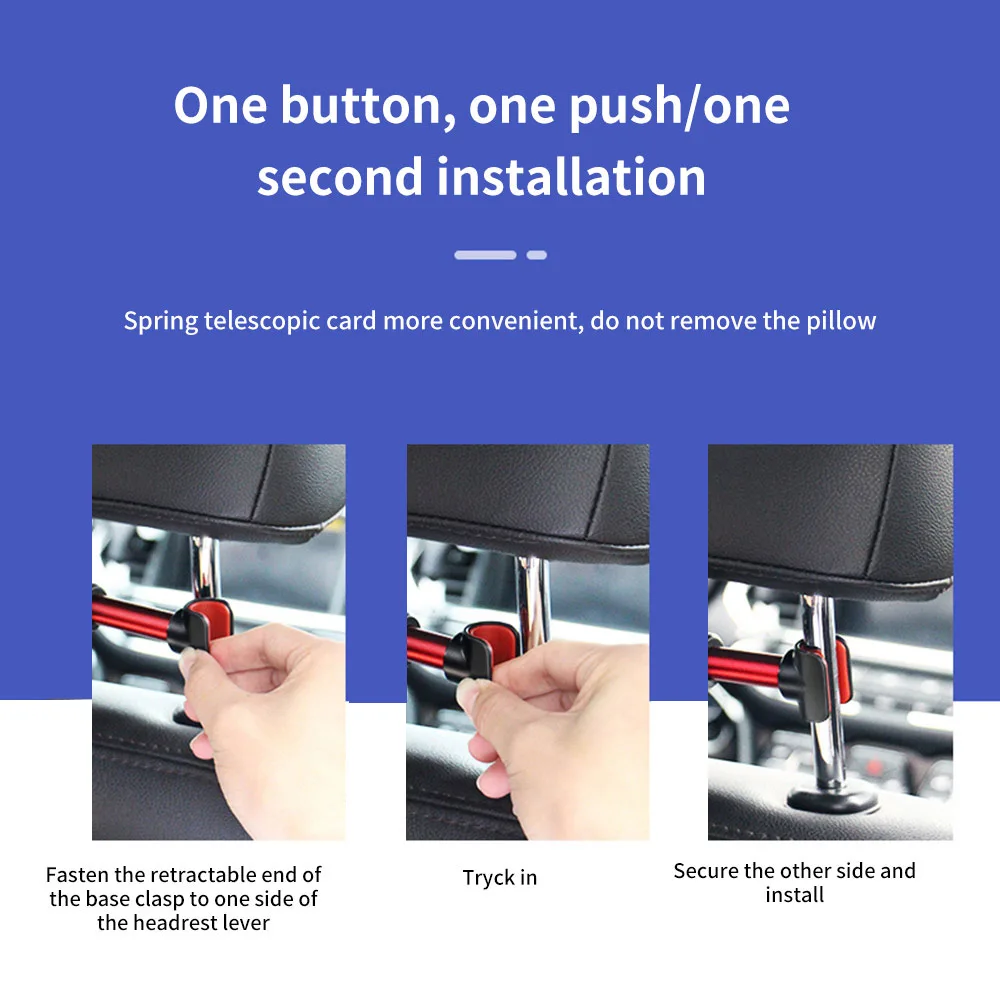 One button, one push/one second installation

Spring telescopic card more convenient, do not remove the pillow

Fasten the retractable end of the base clasp to one side of the headrest lever

Tryck in

Secure the other side and install