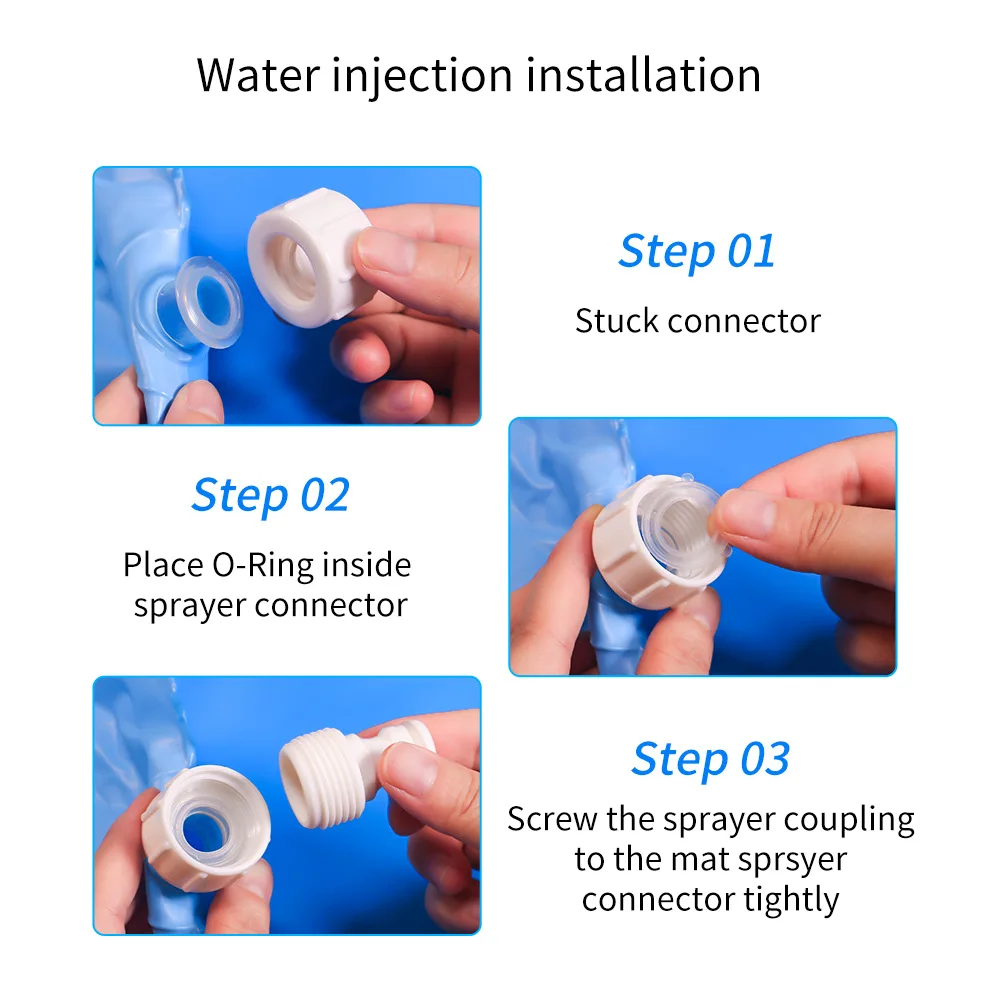 Water injection installation

Step 01

Stuck connector

Step 02

Place O-Ring inside sprayer connector

Step 03

Screw the sprayer coupling to the mat sprsyer connector tightly