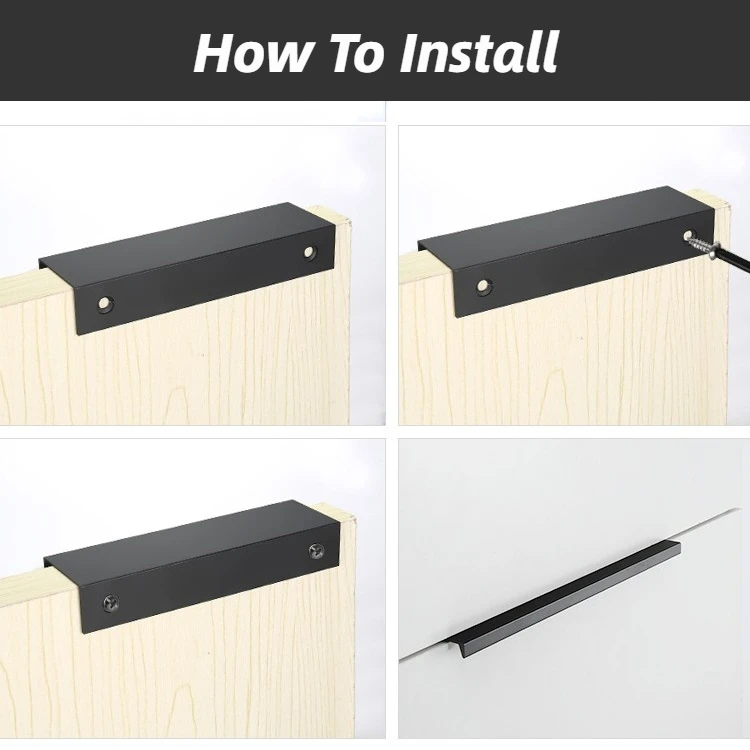 How To Install