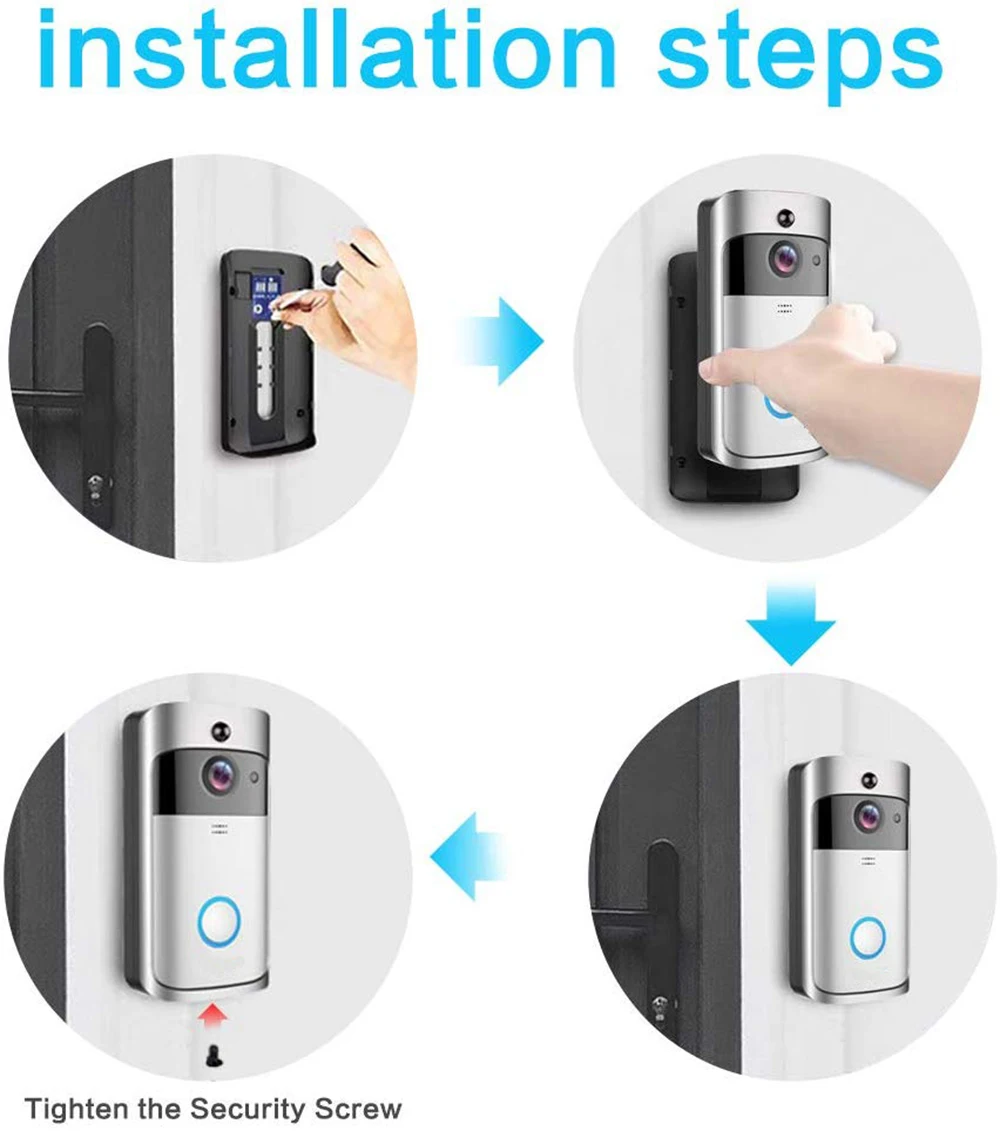 installation steps

Tighten the Security Screw