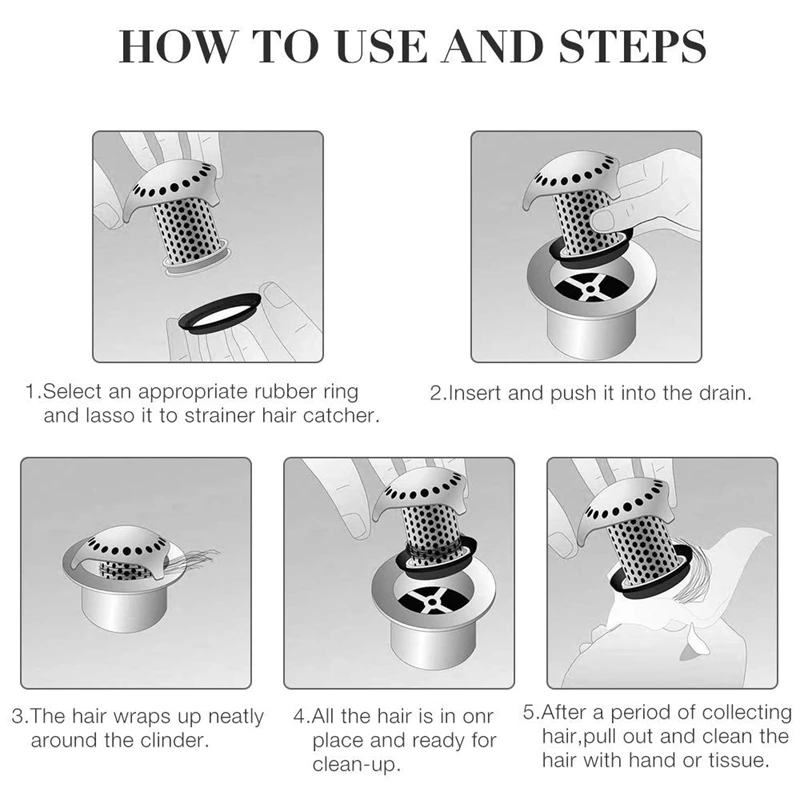 HOW TO USE AND STEPS

1.Select an appropriate rubber ring and lasso it to strainer hair catcher.

2.Insert and push it into the drain.

3.The hair wraps up neatly around the clinder.

4.All the hair is in onr place and ready for clean-up.

5.After a period of collecting hair,pull out and clean the hair with hand or tissue.