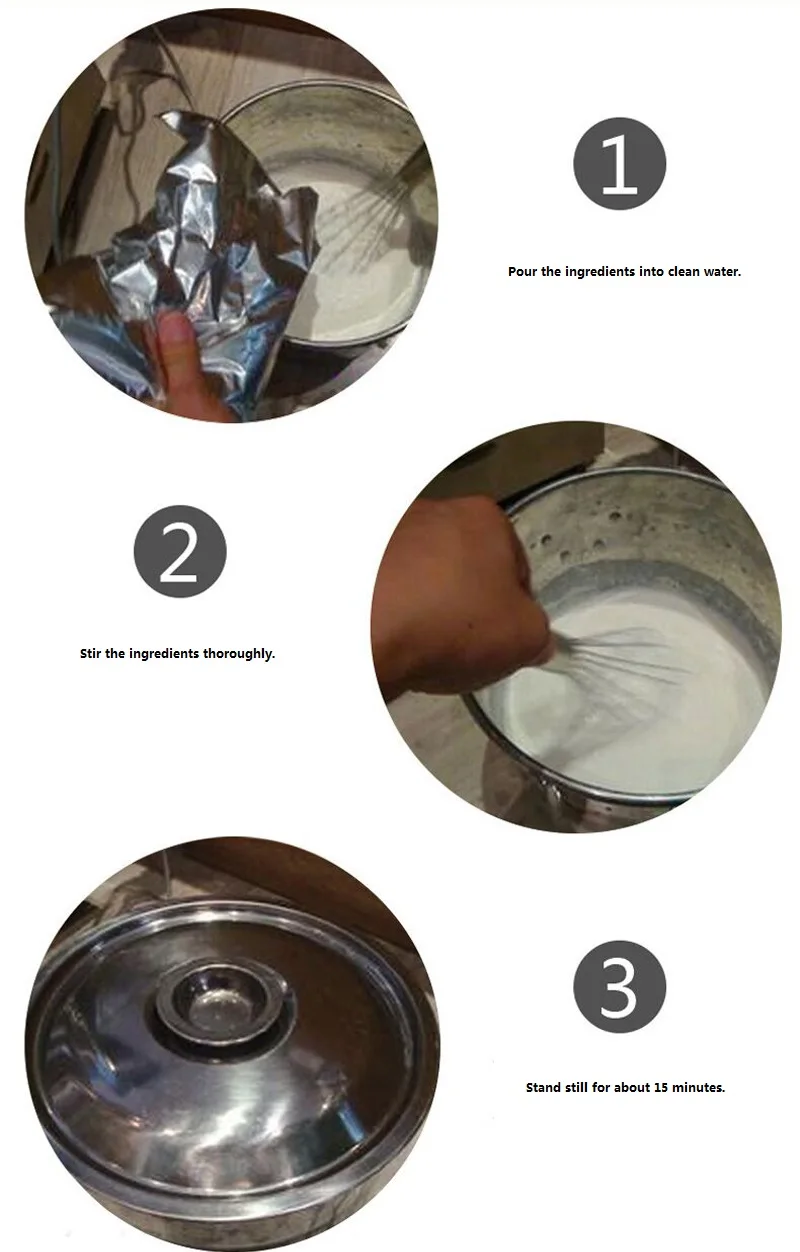 1

Pour the ingredients into clean water.

2

Stir the ingredients thoroughly.

3

Stand still for about 15 minutes.