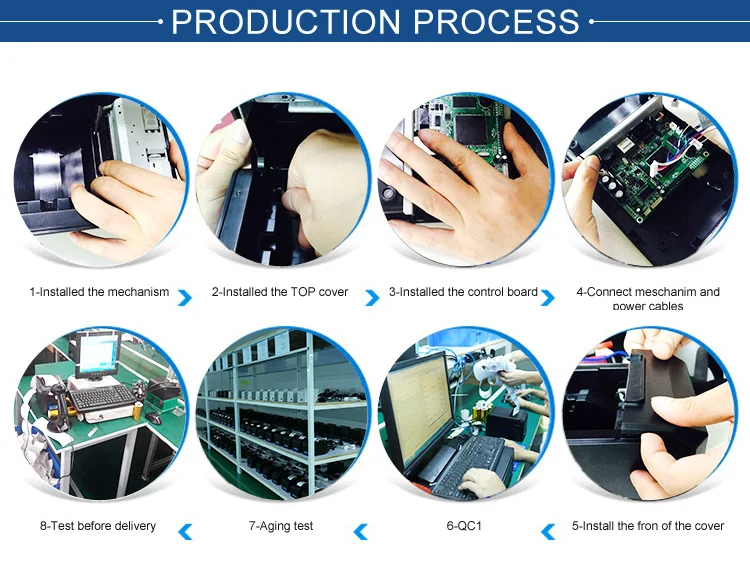 PRODUCTION PROCESS

1-Installed the mechanism

2-Installed the TOP cover

3-Installed the control board

4-Connect meschanim and power cables

8-Test before delivery

7-Aging test

6-QC1

5-Install the fron of the cover