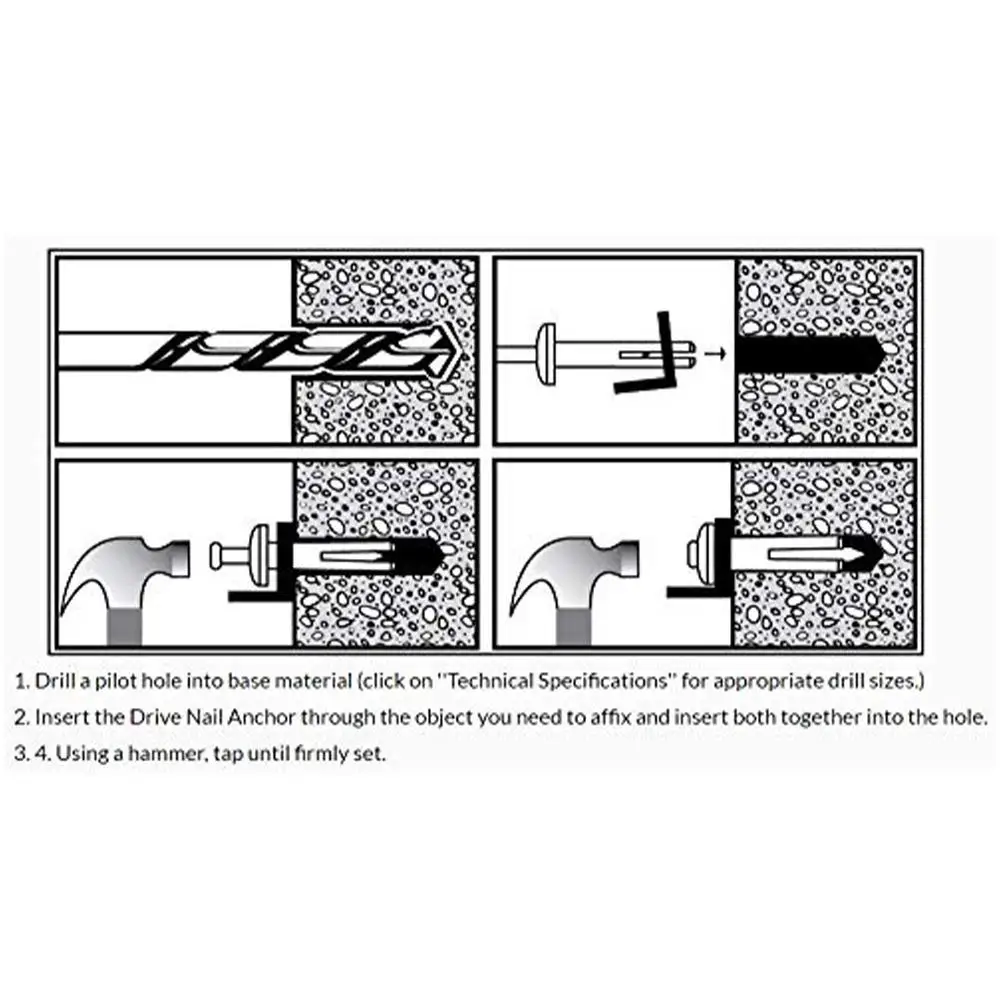 1. Drill a pilot hole into base material (click on "Technical Specifications" for appropriate drill sizes.)

2. Insert the Drive Nail Anchor through the object you need to affix and insert both together into the hole.

3. 4. Using a hammer, tap until firmly set.