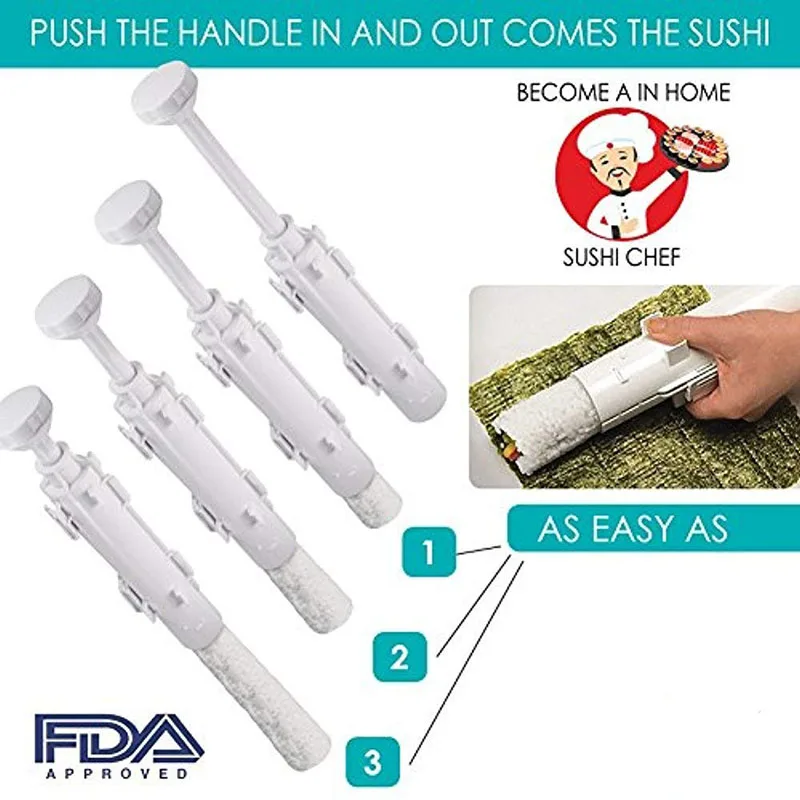 PUSH THE HANDLE IN AND OUT COMES THE SUSHI

BECOME A IN HOME

SUSHI CHEF

AS EASY AS

1

2

3

FDA
APPROVED