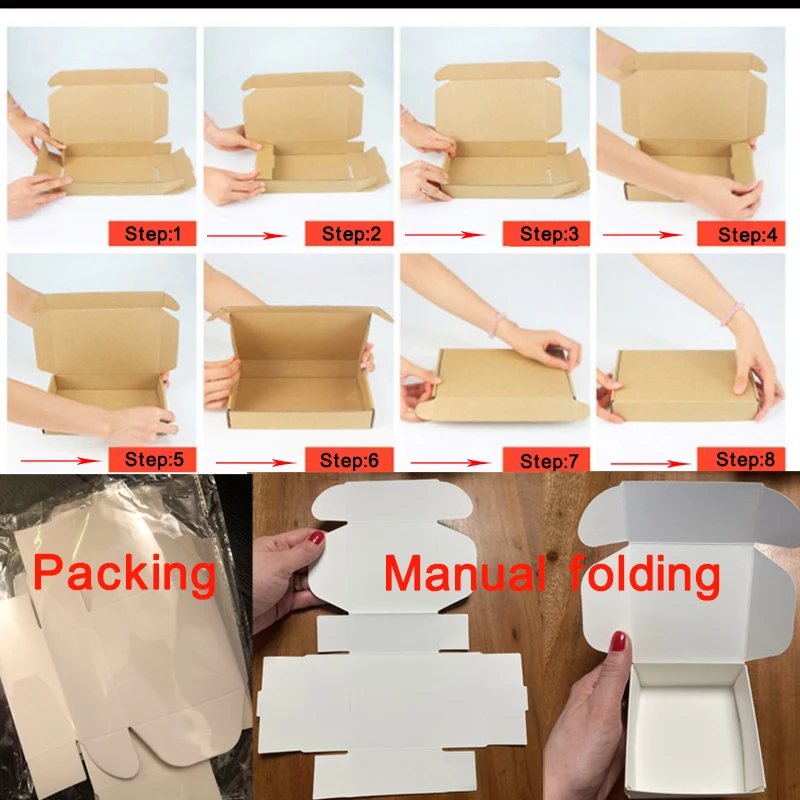 Step:1

Step:2

Step:3

Step:4

Step:5

Step:6

Step:7

Step:8

Packing

Manual folding