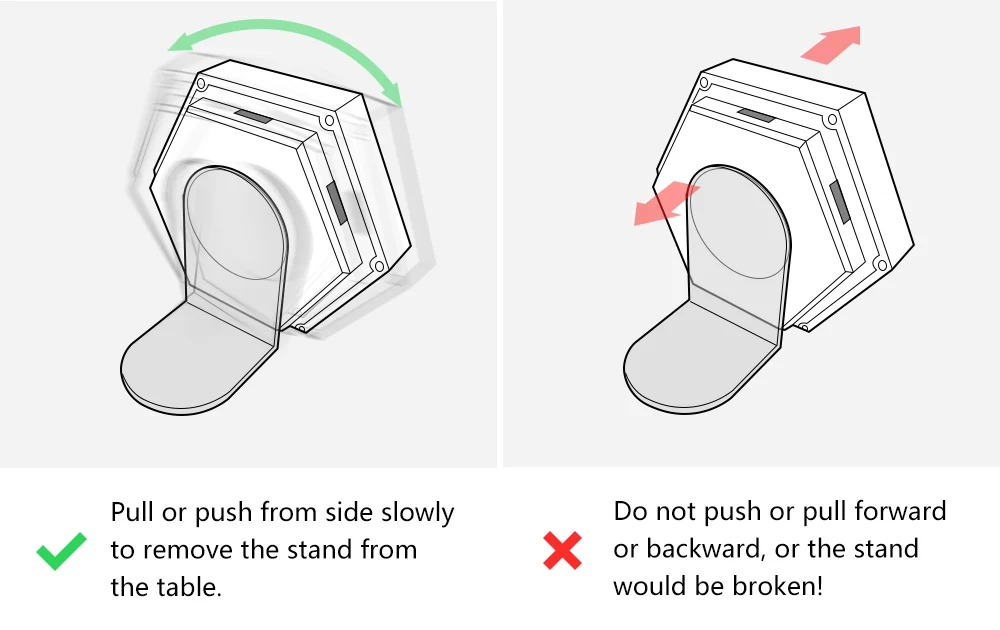 Pull or push from side slowly to remove the stand from the table.

Do not push or pull forward or backward, or the stand would be broken!